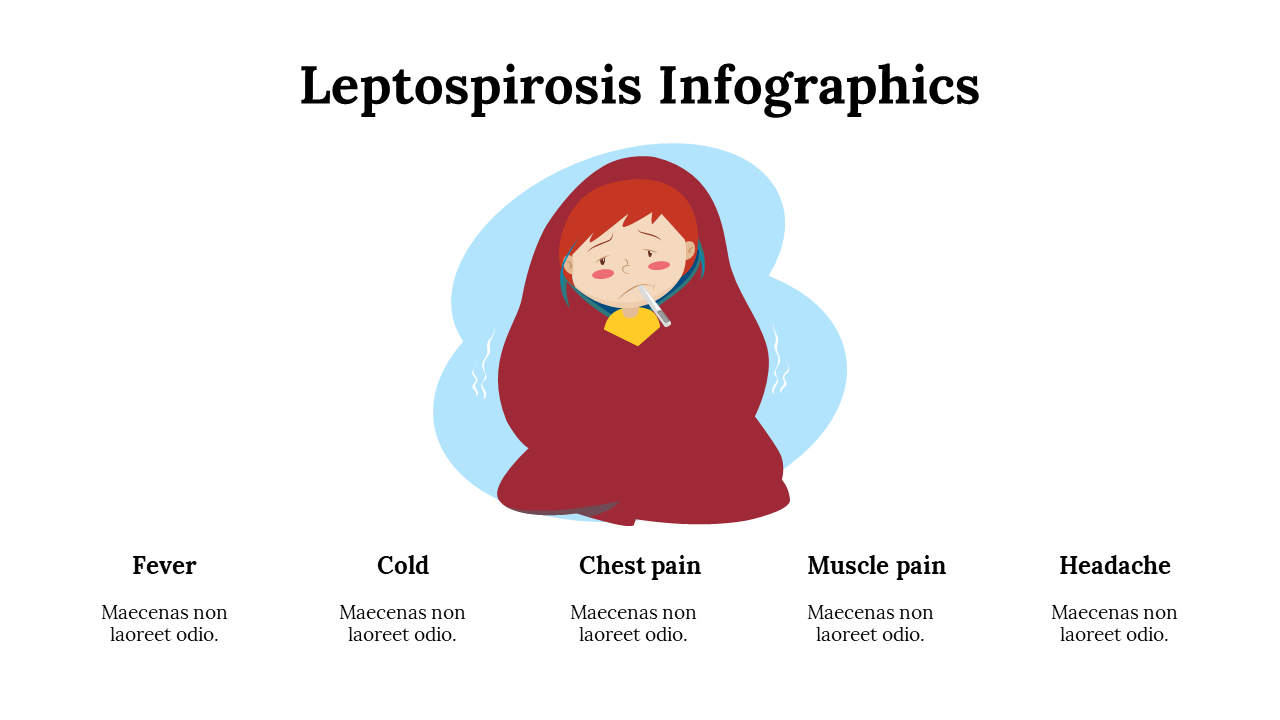 Leptospirosis Infographics

Fever

Maecenas non laoreet odio.

Cold

Maecenas non laoreet odio.

Chest pain

Maecenas non laoreet odio.

Muscle pain

Maecenas non laoreet odio.

Headache

Maecenas non laoreet odio.