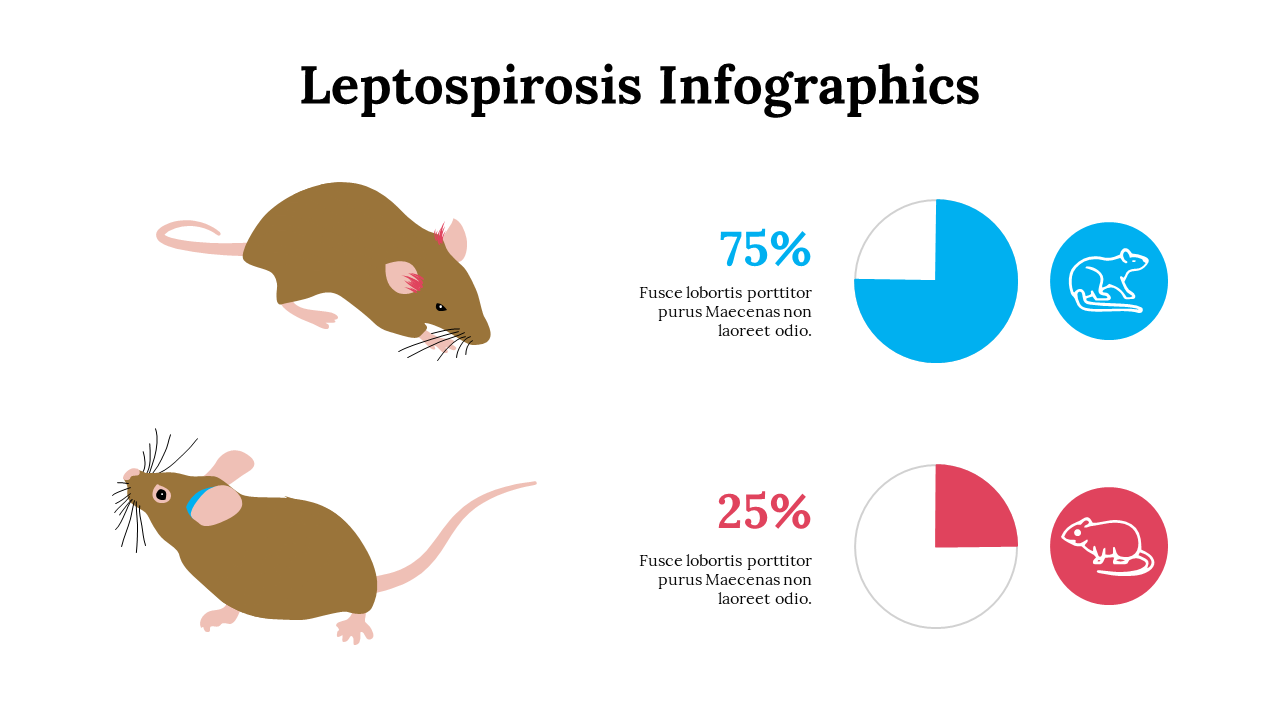 Leptospirosis Infographics

75%
Fusce lobortis porttitor purus Maecenas non laoreet odio.

25%
Fusce lobortis porttitor purus Maecenas non laoreet odio.