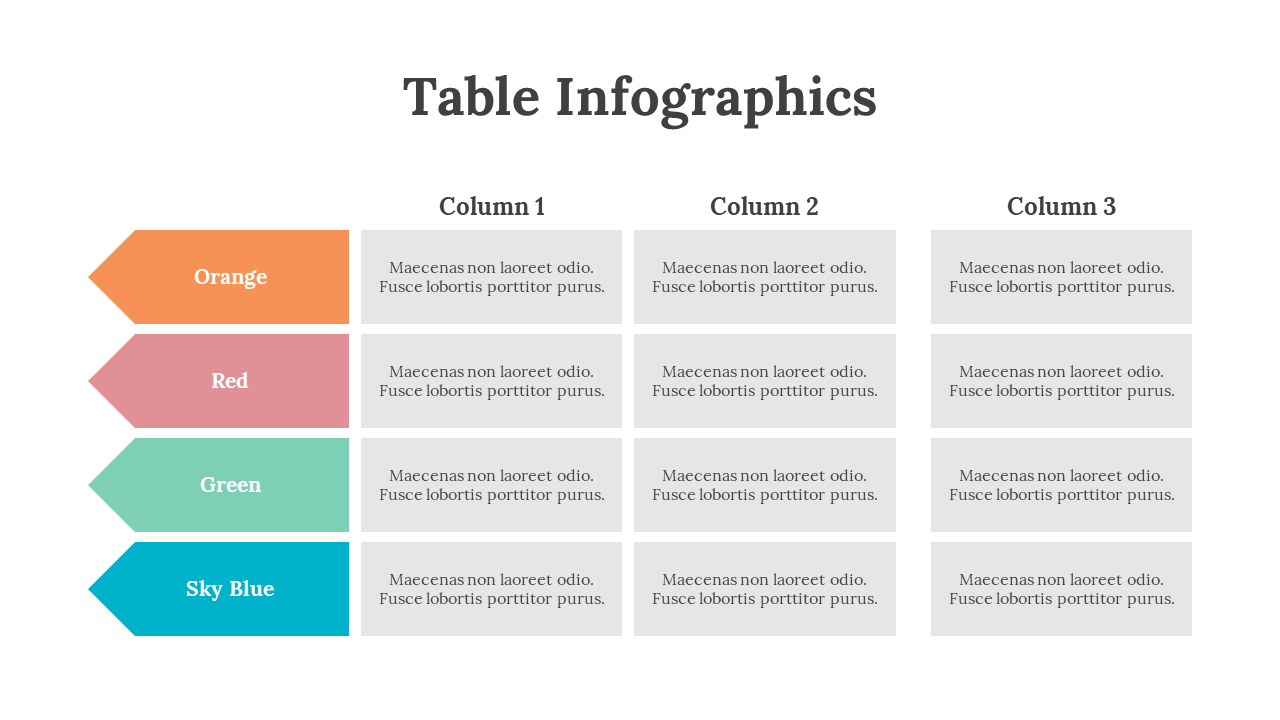 Table Infographics

| | Column 1 | Column 2 | Column 3 |
|---|---|---|---|
| Orange | Maecenas non laoreet odio. Fusce lobortis porttitor purus. | Maecenas non laoreet odio. Fusce lobortis porttitor purus. | Maecenas non laoreet odio. Fusce lobortis porttitor purus. |
| Red | Maecenas non laoreet odio. Fusce lobortis porttitor purus. | Maecenas non laoreet odio. Fusce lobortis porttitor purus. | Maecenas non laoreet odio. Fusce lobortis porttitor purus. |
| Green | Maecenas non laoreet odio. Fusce lobortis porttitor purus. | Maecenas non laoreet odio. Fusce lobortis porttitor purus. | Maecenas non laoreet odio. Fusce lobortis porttitor purus. |
| Sky Blue | Maecenas non laoreet odio. Fusce lobortis porttitor purus. | Maecenas non laoreet odio. Fusce lobortis porttitor purus. | Maecenas non laoreet odio. Fusce lobortis porttitor purus. |