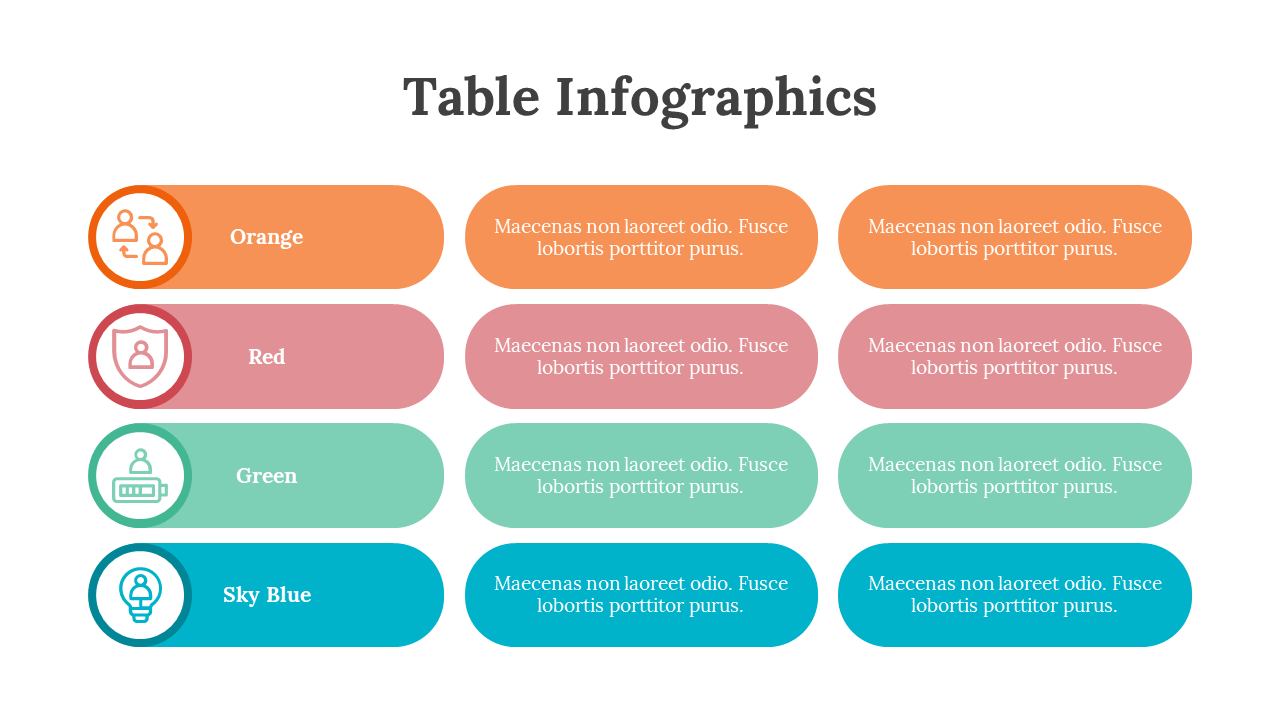 Table Infographics

| Orange | Maecenas non laoreet odio. Fusce lobortis porttitor purus. | Maecenas non laoreet odio. Fusce lobortis porttitor purus. |
|---|---|---|
| Red | Maecenas non laoreet odio. Fusce lobortis porttitor purus. | Maecenas non laoreet odio. Fusce lobortis porttitor purus. |
| Green | Maecenas non laoreet odio. Fusce lobortis porttitor purus. | Maecenas non laoreet odio. Fusce lobortis porttitor purus. |
| Sky Blue | Maecenas non laoreet odio. Fusce lobortis porttitor purus. | Maecenas non laoreet odio. Fusce lobortis porttitor purus. |