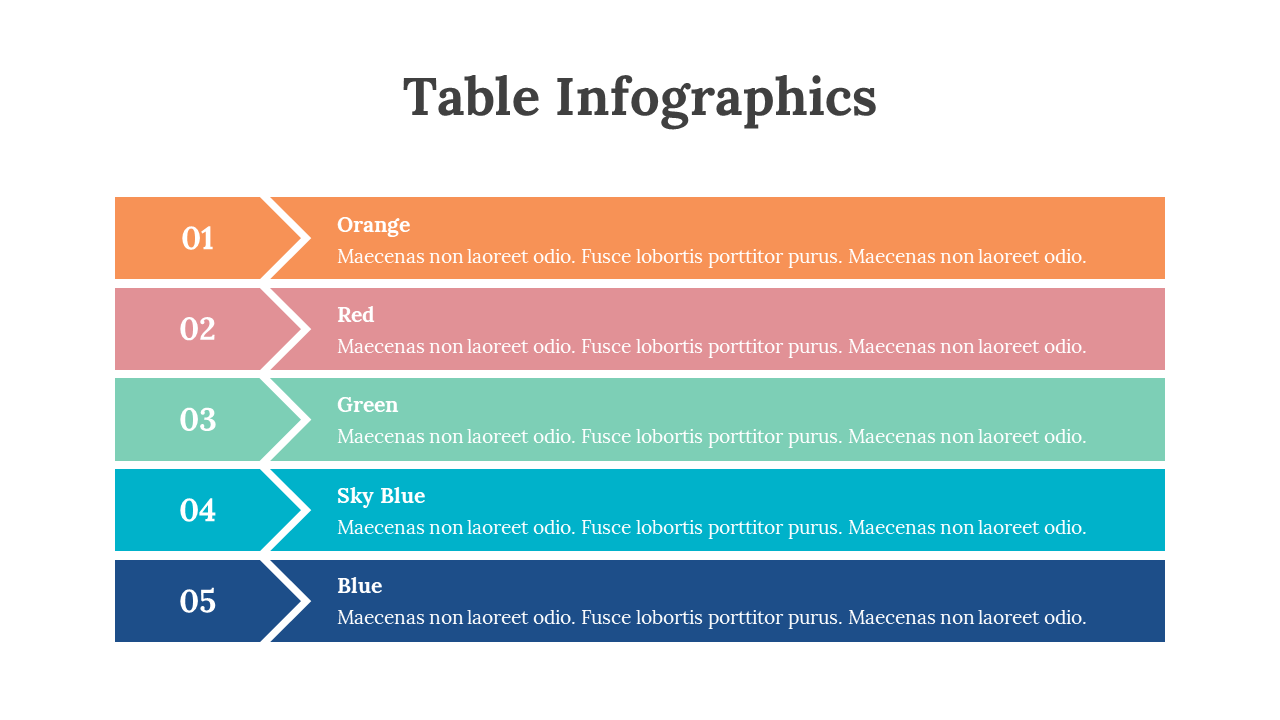 Table Infographics

01

Orange
Maecenas non laoreet odio. Fusce lobortis porttitor purus. Maecenas non laoreet odio.

02

Red
Maecenas non laoreet odio. Fusce lobortis porttitor purus. Maecenas non laoreet odio.

03

Green
Maecenas non laoreet odio. Fusce lobortis porttitor purus. Maecenas non laoreet odio.

04

Sky Blue
Maecenas non laoreet odio. Fusce lobortis porttitor purus. Maecenas non laoreet odio.

05

Blue
Maecenas non laoreet odio. Fusce lobortis porttitor purus. Maecenas non laoreet odio.