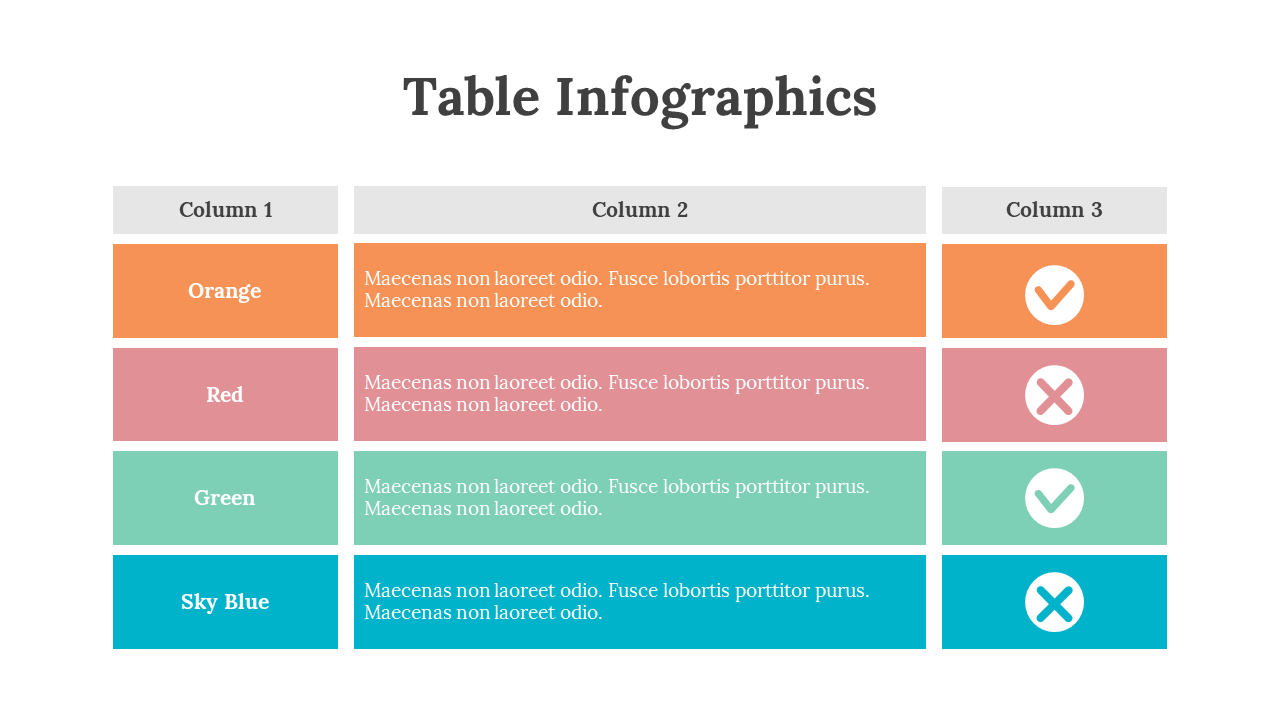 Table Infographics

| Column 1 | Column 2 | Column 3 |
|---|---|---|
| Orange | Maecenas non laoreet odio. Fusce lobortis porttitor purus. Maecenas non laoreet odio. | ✓ |
| Red | Maecenas non laoreet odio. Fusce lobortis porttitor purus. Maecenas non laoreet odio. | ✗ |
| Green | Maecenas non laoreet odio. Fusce lobortis porttitor purus. Maecenas non laoreet odio. | ✓ |
| Sky Blue | Maecenas non laoreet odio. Fusce lobortis porttitor purus. Maecenas non laoreet odio. | ✗ |