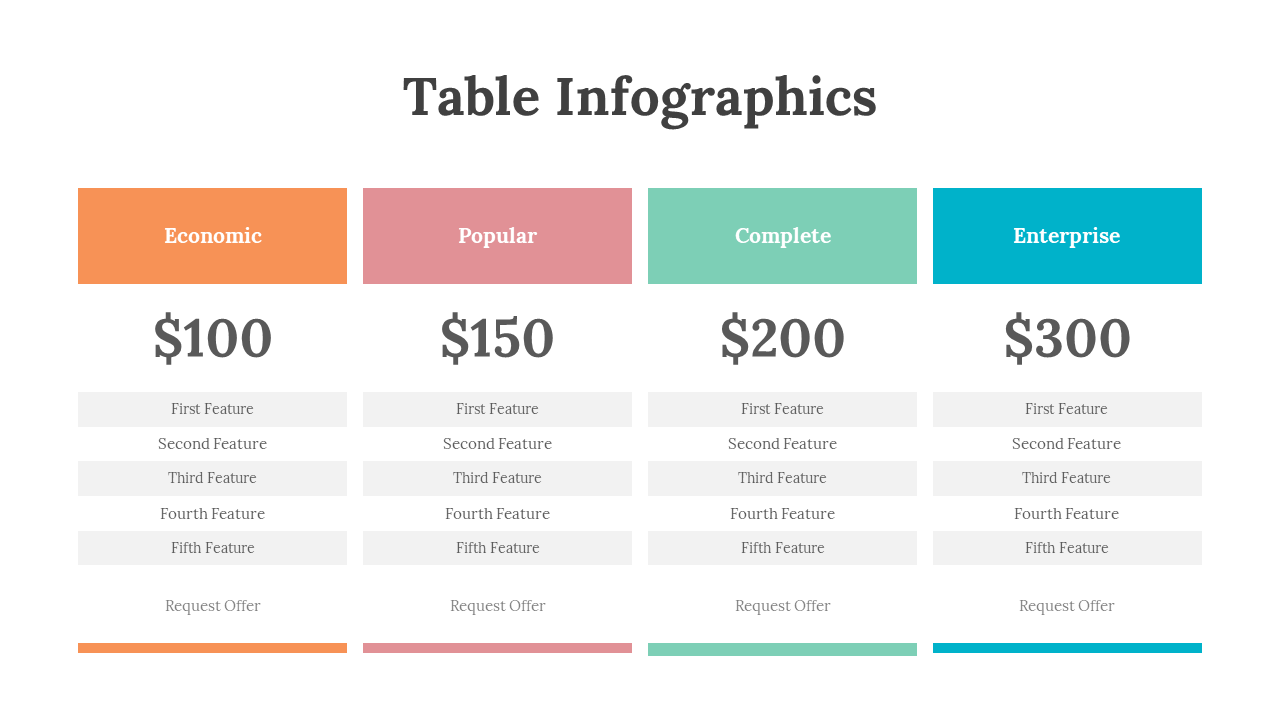 Table Infographics

| Economic | Popular | Complete | Enterprise |
|---|---|---|---|
| \$100 | \$150 | \$200 | \$300 |
| First Feature | First Feature | First Feature | First Feature |
| Second Feature | Second Feature | Second Feature | Second Feature |
| Third Feature | Third Feature | Third Feature | Third Feature |
| Fourth Feature | Fourth Feature | Fourth Feature | Fourth Feature |
| Fifth Feature | Fifth Feature | Fifth Feature | Fifth Feature |
| Request Offer | Request Offer | Request Offer | Request Offer |