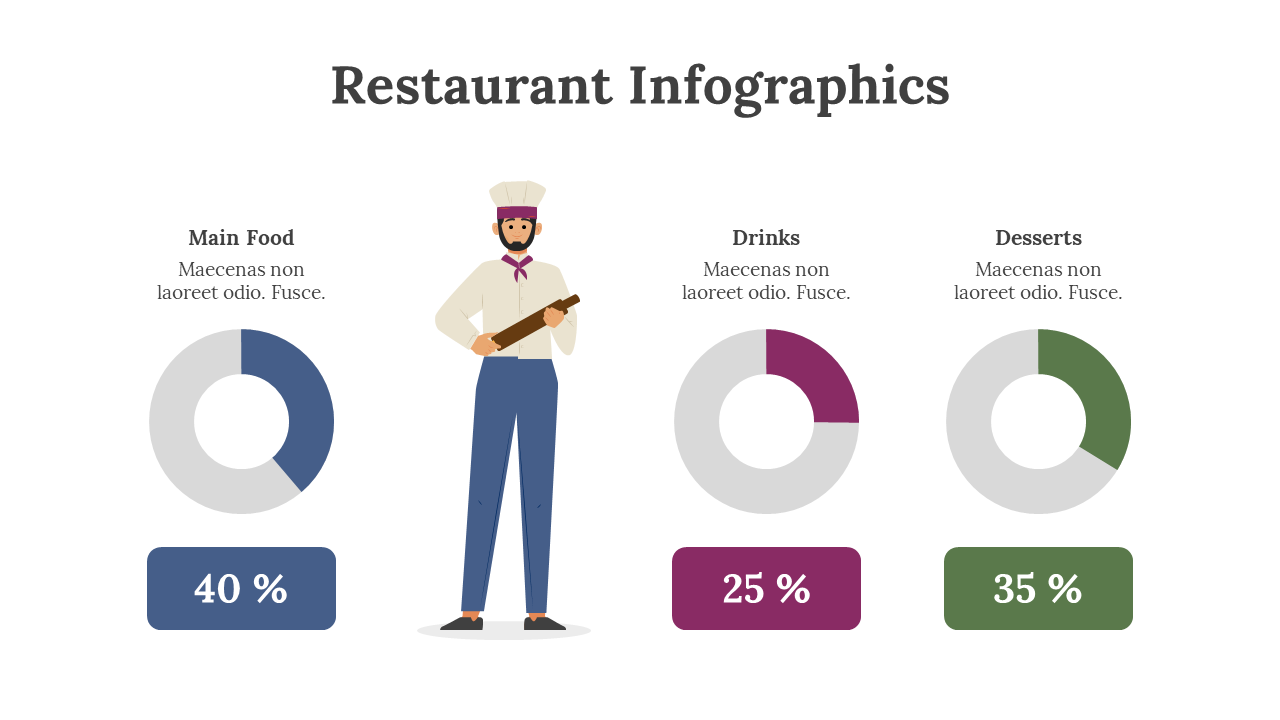 Restaurant Infographics

Main Food
Maecenas non laoreet odio. Fusce.

40 %

Drinks
Maecenas non laoreet odio. Fusce.

25 %

Desserts
Maecenas non laoreet odio. Fusce.

35 %