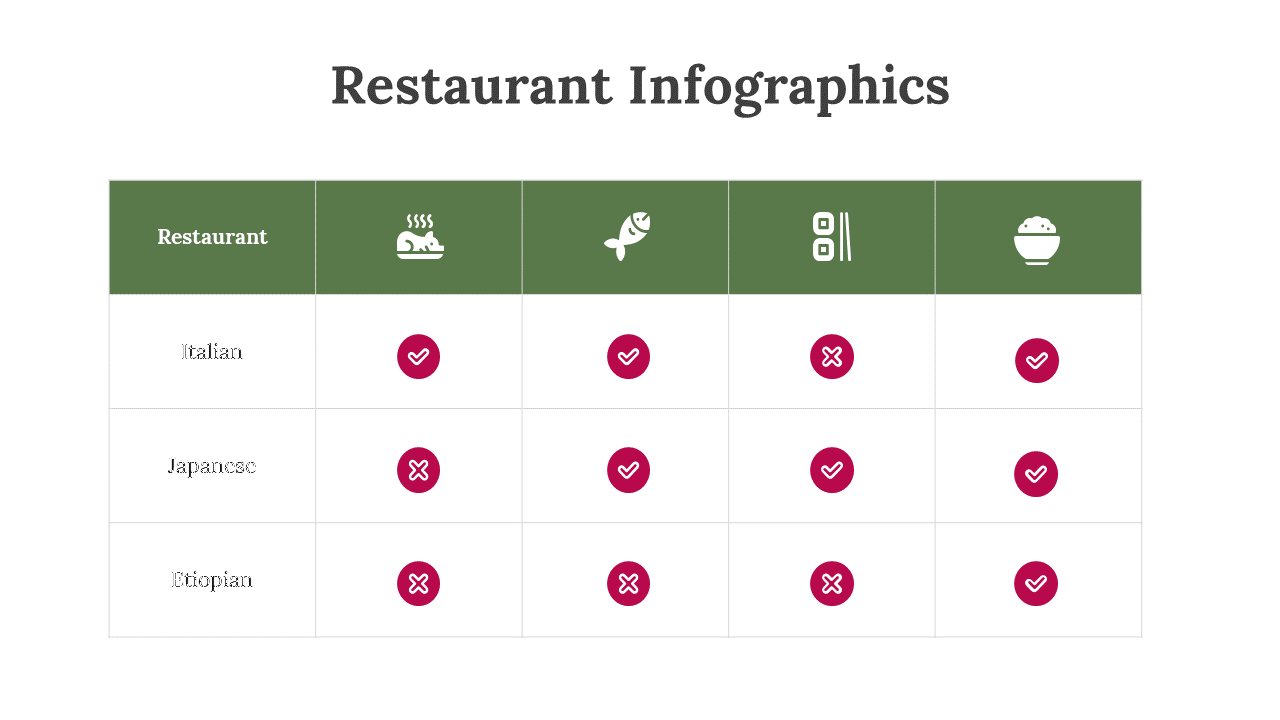 Restaurant Infographics

| Restaurant | | | | |
|---|---|---|---|---|
| Italian | | | | |
| Japanese | | | | |
| Etiopian | | | | |