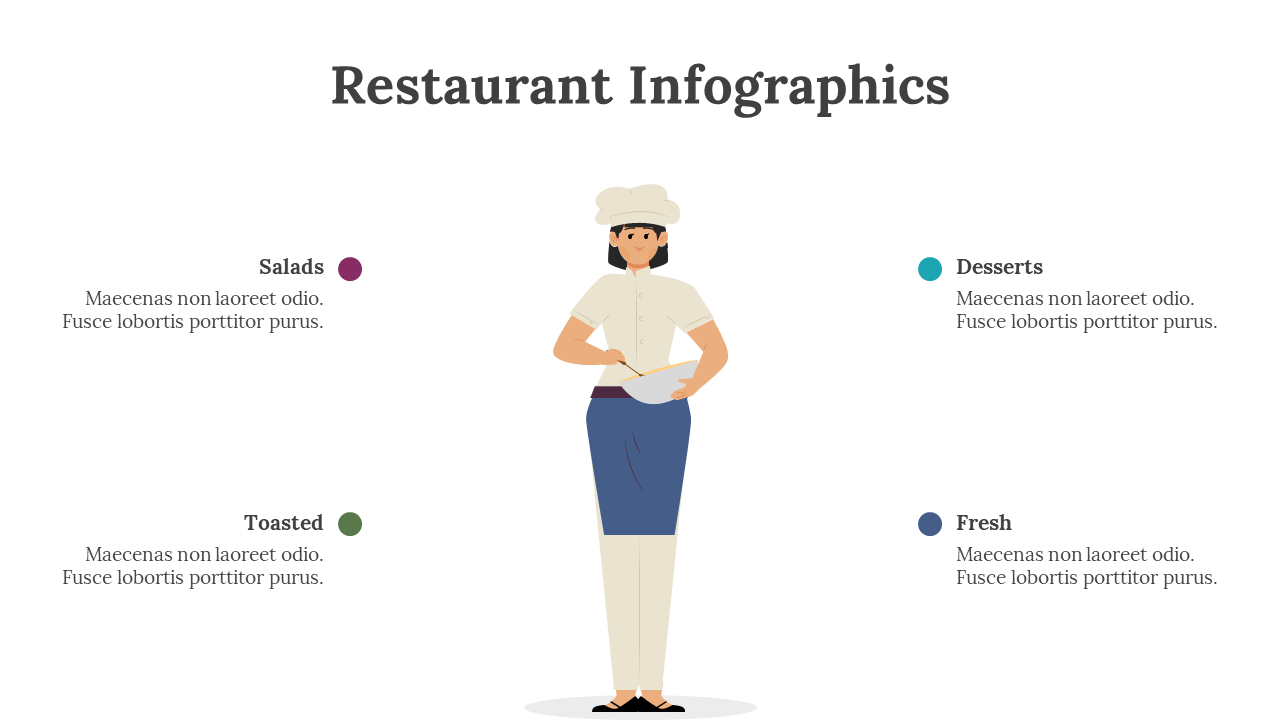 Restaurant Infographics

Salads
Maecenas non laoreet odio. Fusce lobortis porttitor purus.

Toasted
Maecenas non laoreet odio. Fusce lobortis porttitor purus.

Desserts
Maecenas non laoreet odio. Fusce lobortis porttitor purus.

Fresh
Maecenas non laoreet odio. Fusce lobortis porttitor purus.