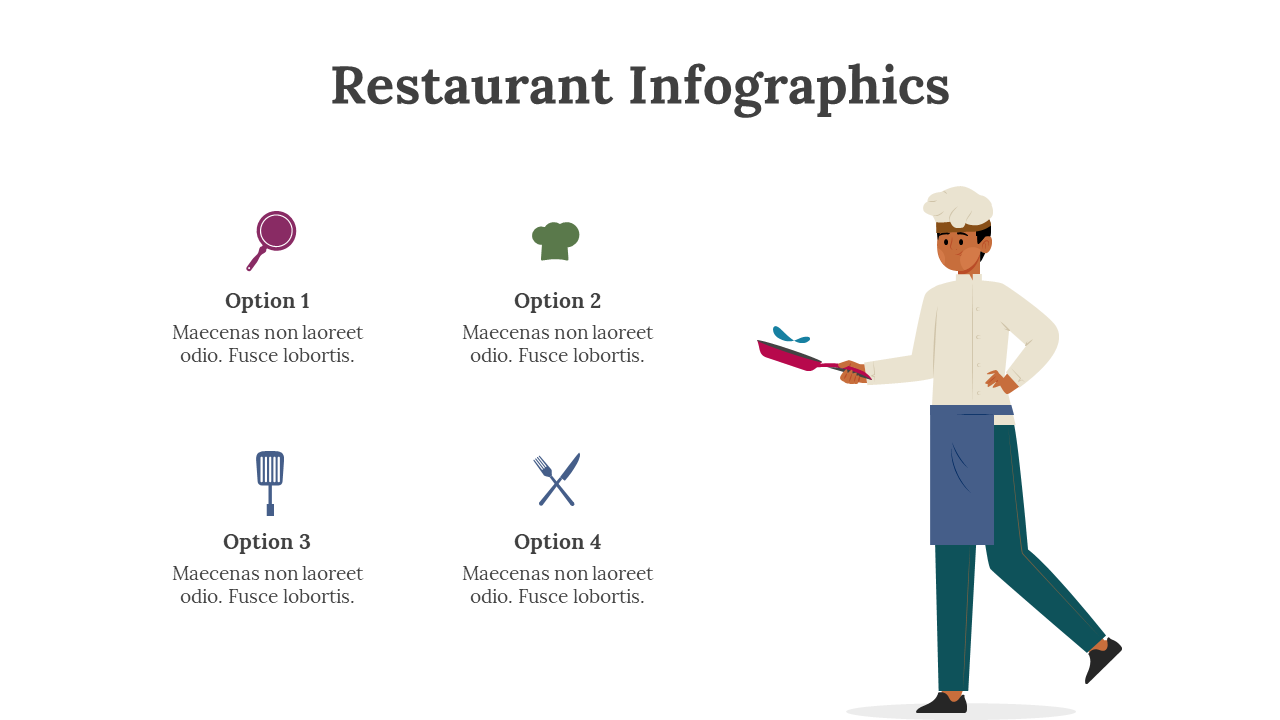 Restaurant Infographics

Option 1
Maecenas non laoreet odio. Fusce lobortis.

Option 2
Maecenas non laoreet odio. Fusce lobortis.

Option 3
Maecenas non laoreet odio. Fusce lobortis.

Option 4
Maecenas non laoreet odio. Fusce lobortis.