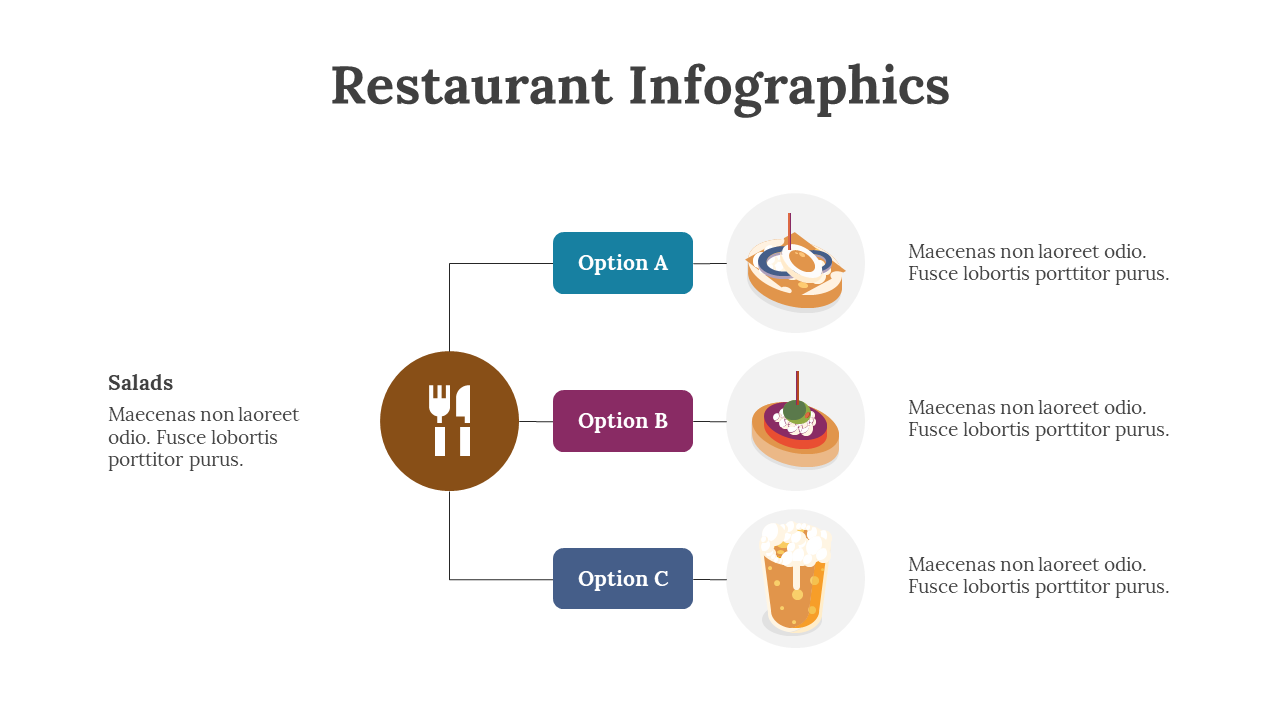 Restaurant Infographics

Salads

Maecenas non laoreet odio. Fusce lobortis porttitor purus.

Option A

Maecenas non laoreet odio. Fusce lobortis porttitor purus.

Option B

Maecenas non laoreet odio. Fusce lobortis porttitor purus.

Option C

Maecenas non laoreet odio. Fusce lobortis porttitor purus.