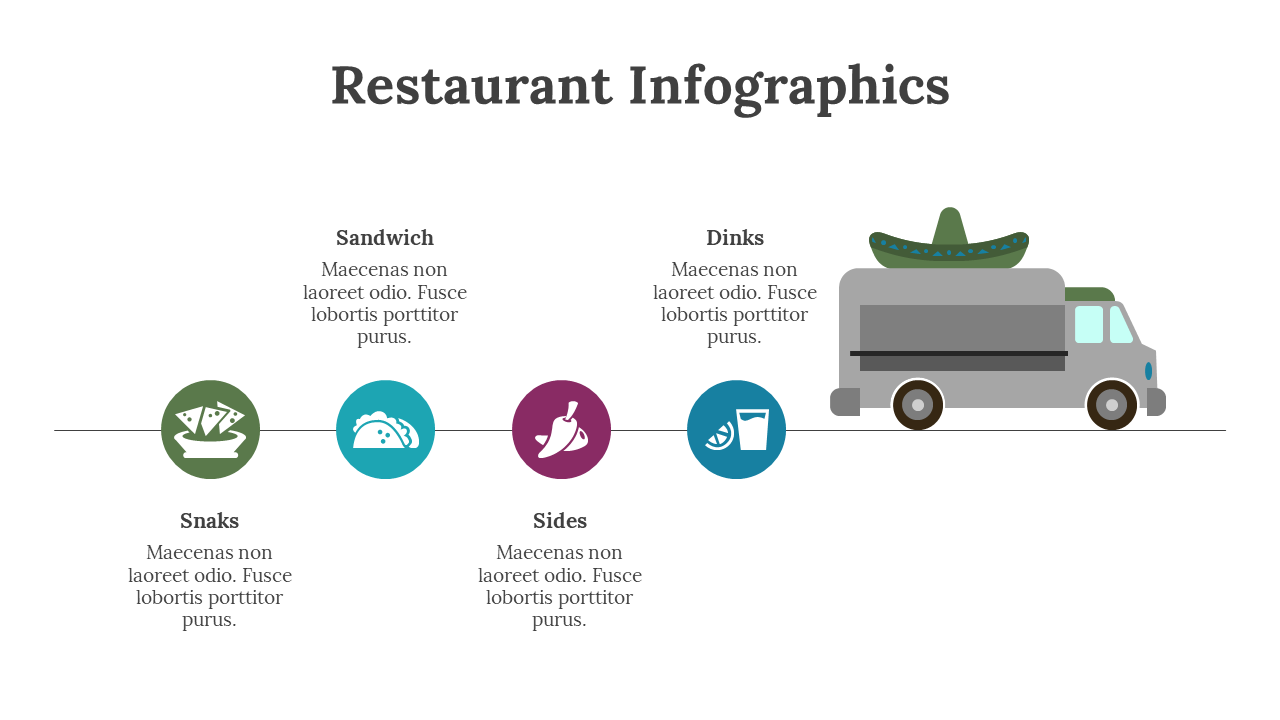 Restaurant Infographics

Sandwich
Maecenas non laoreet odio. Fusce lobortis porttitor purus.

Dinks
Maecenas non laoreet odio. Fusce lobortis porttitor purus.

Snaks
Maecenas non laoreet odio. Fusce lobortis porttitor purus.

Sides
Maecenas non laoreet odio. Fusce lobortis porttitor purus.