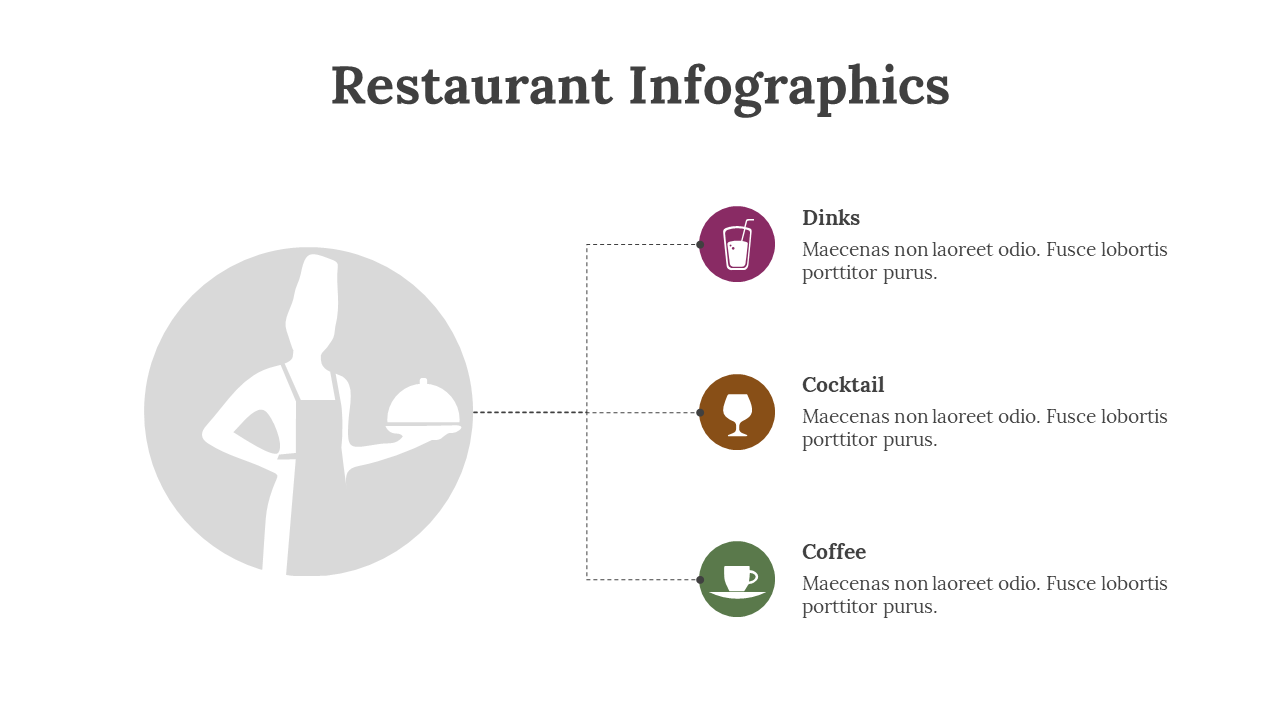 Restaurant Infographics

Dinks
Maecenas non laoreet odio. Fusce lobortis porttitor purus.

Cocktail
Maecenas non laoreet odio. Fusce lobortis porttitor purus.

Coffee
Maecenas non laoreet odio. Fusce lobortis porttitor purus.