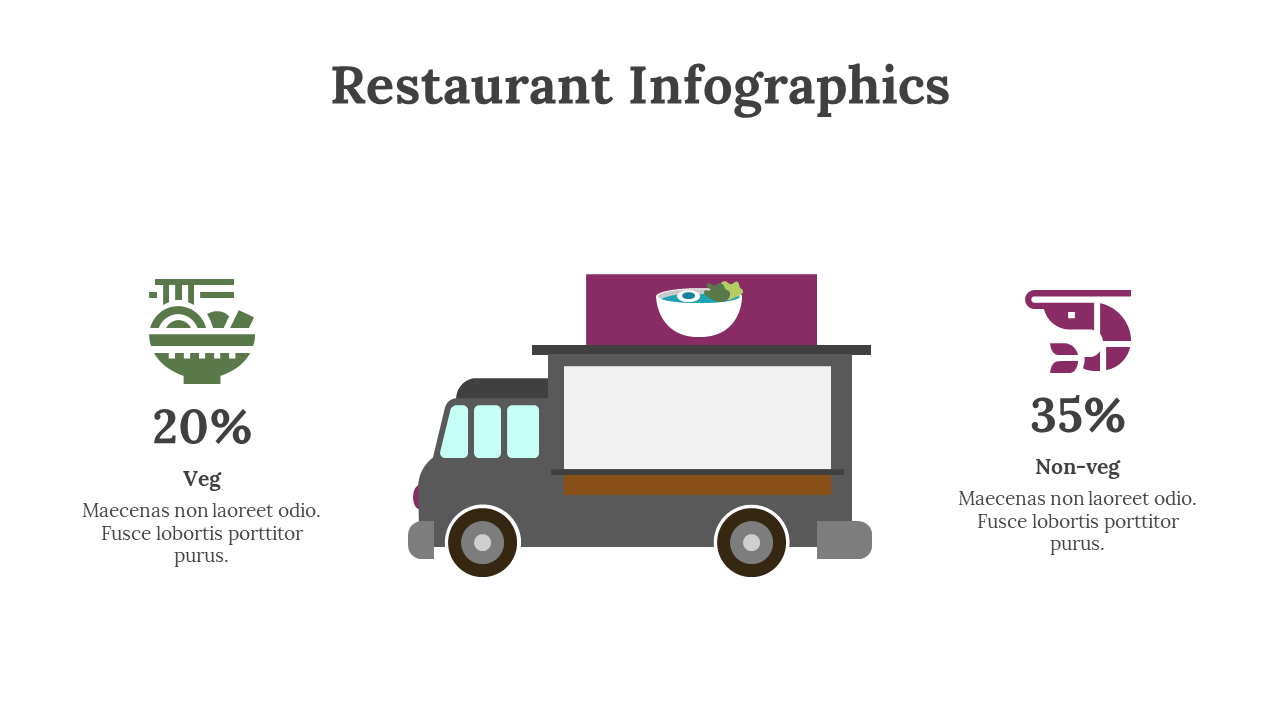 Restaurant Infographics

20%

Veg

Maecenas non laoreet odio. Fusce lobortis porttitor purus.

35%

Non-veg

Maecenas non laoreet odio. Fusce lobortis porttitor purus.