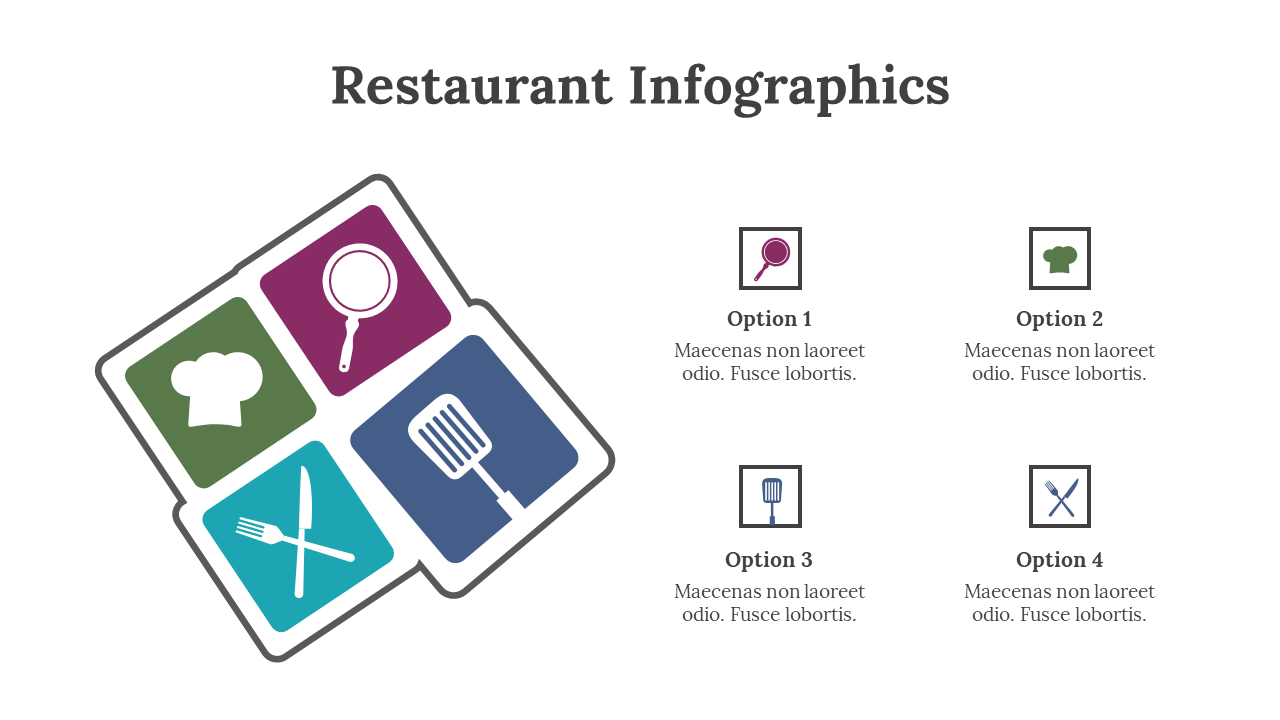 Restaurant Infographics

Option 1
Maecenas non laoreet odio. Fusce lobortis.

Option 2
Maecenas non laoreet odio. Fusce lobortis.

Option 3
Maecenas non laoreet odio. Fusce lobortis.

Option 4
Maecenas non laoreet odio. Fusce lobortis.