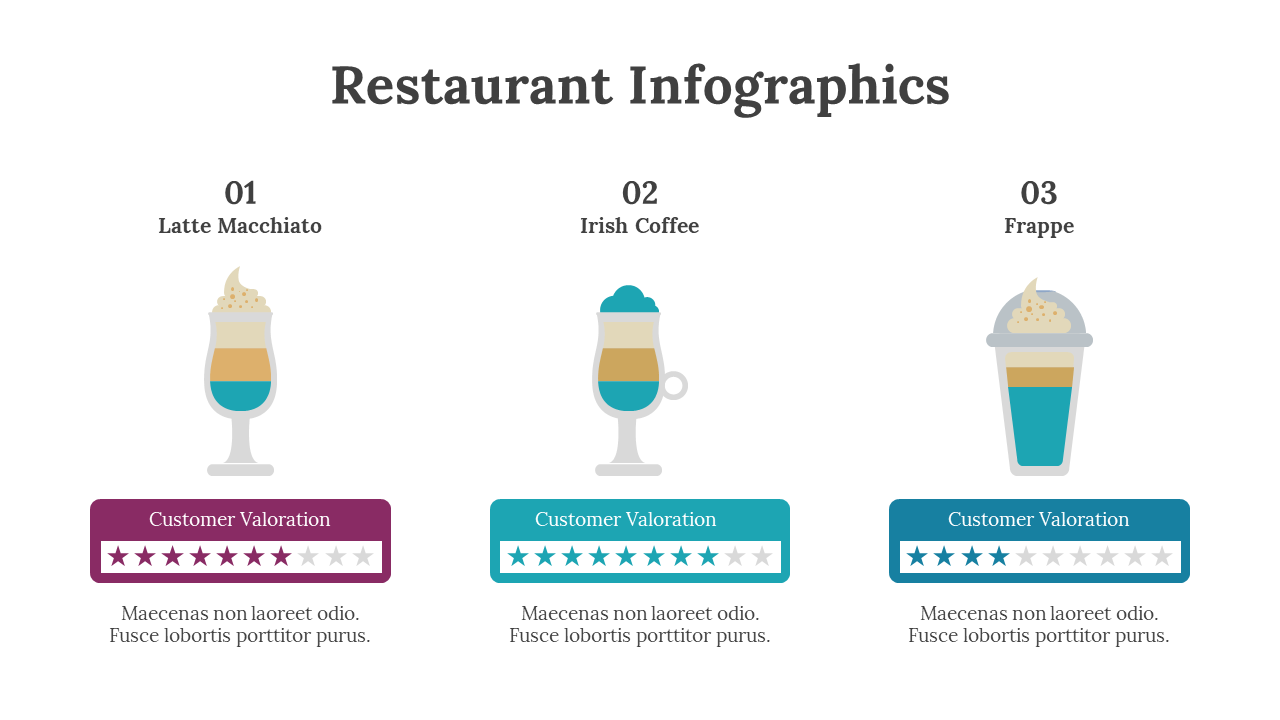 Restaurant Infographics

01
Latte Macchiato

Customer Valoration

Maecenas non laoreet odio. Fusce lobortis porttitor purus.

02
Irish Coffee

Customer Valoration

Maecenas non laoreet odio. Fusce lobortis porttitor purus.

03
Frappe

Customer Valoration

Maecenas non laoreet odio. Fusce lobortis porttitor purus.