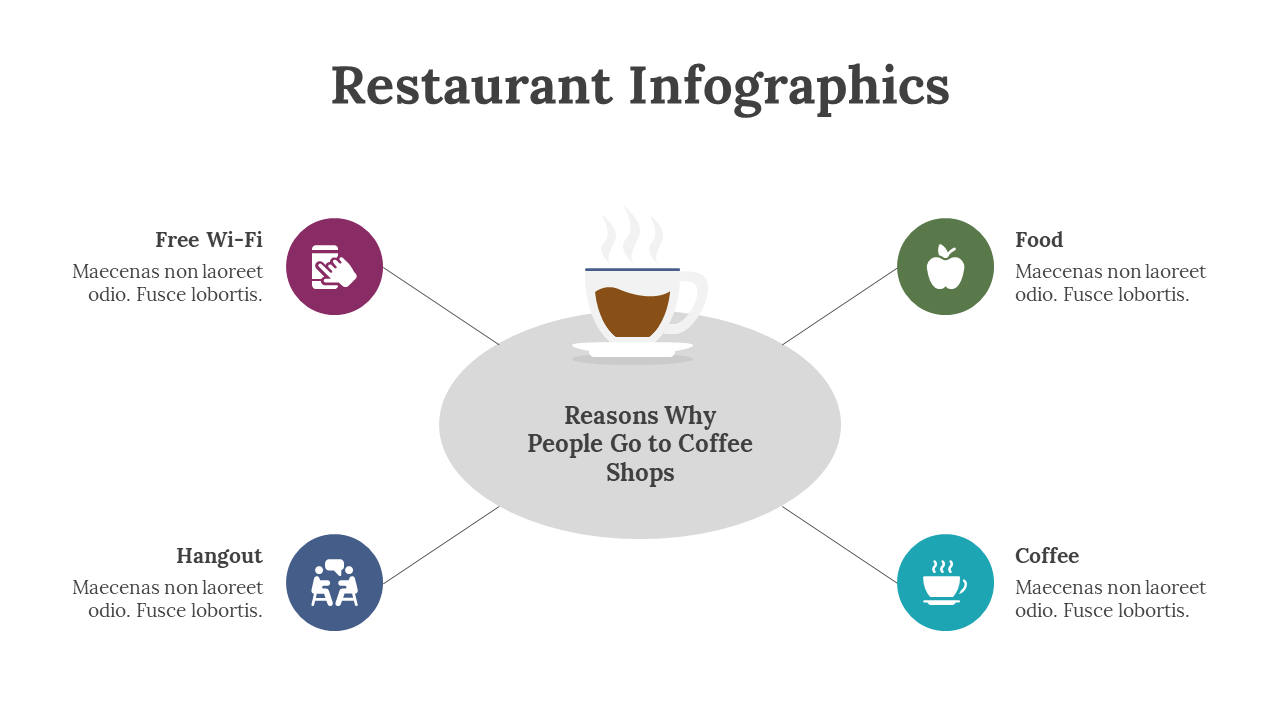 Restaurant Infographics

Free Wi-Fi
Maecenas non laoreet odio. Fusce lobortis.

Food
Maecenas non laoreet odio. Fusce lobortis.

Reasons Why People Go to Coffee Shops

Hangout
Maecenas non laoreet odio. Fusce lobortis.

Coffee
Maecenas non laoreet odio. Fusce lobortis.