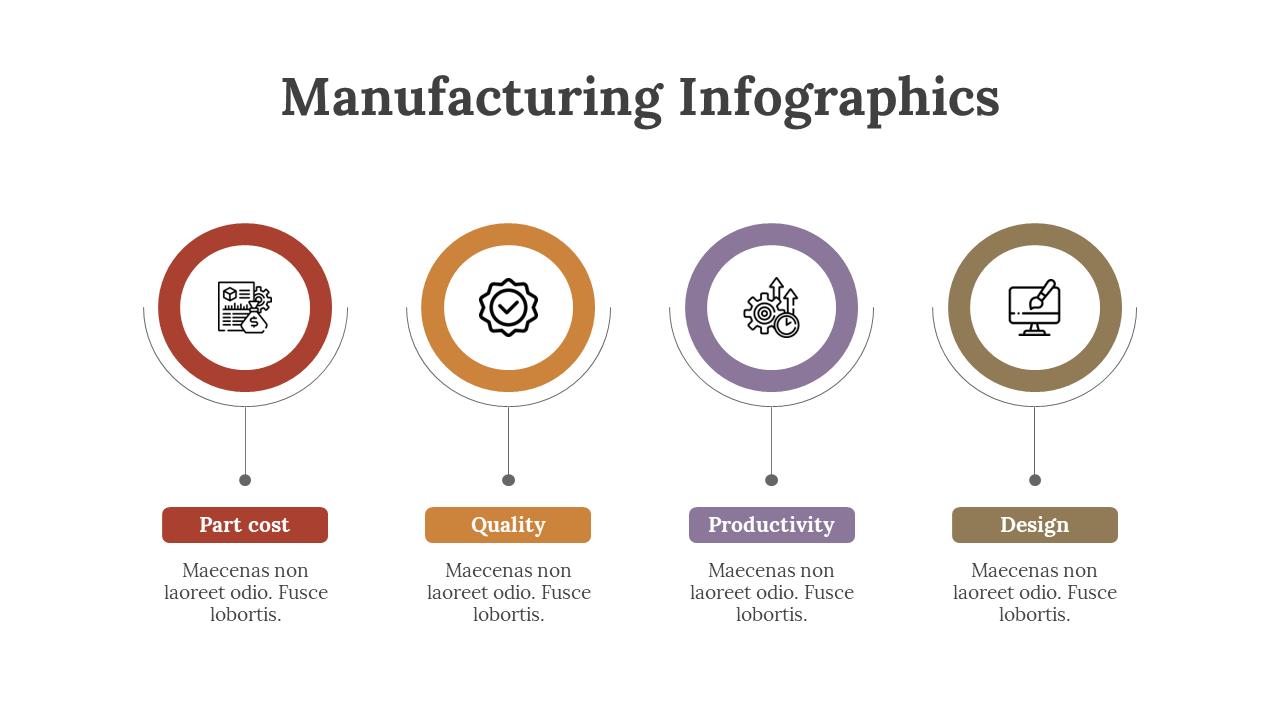 Manufacturing Infographics

Part cost

Maecenas non laoreet odio. Fusce lobortis.

Quality

Maecenas non laoreet odio. Fusce lobortis.

Productivity

Maecenas non laoreet odio. Fusce lobortis.

Design

Maecenas non laoreet odio. Fusce lobortis.