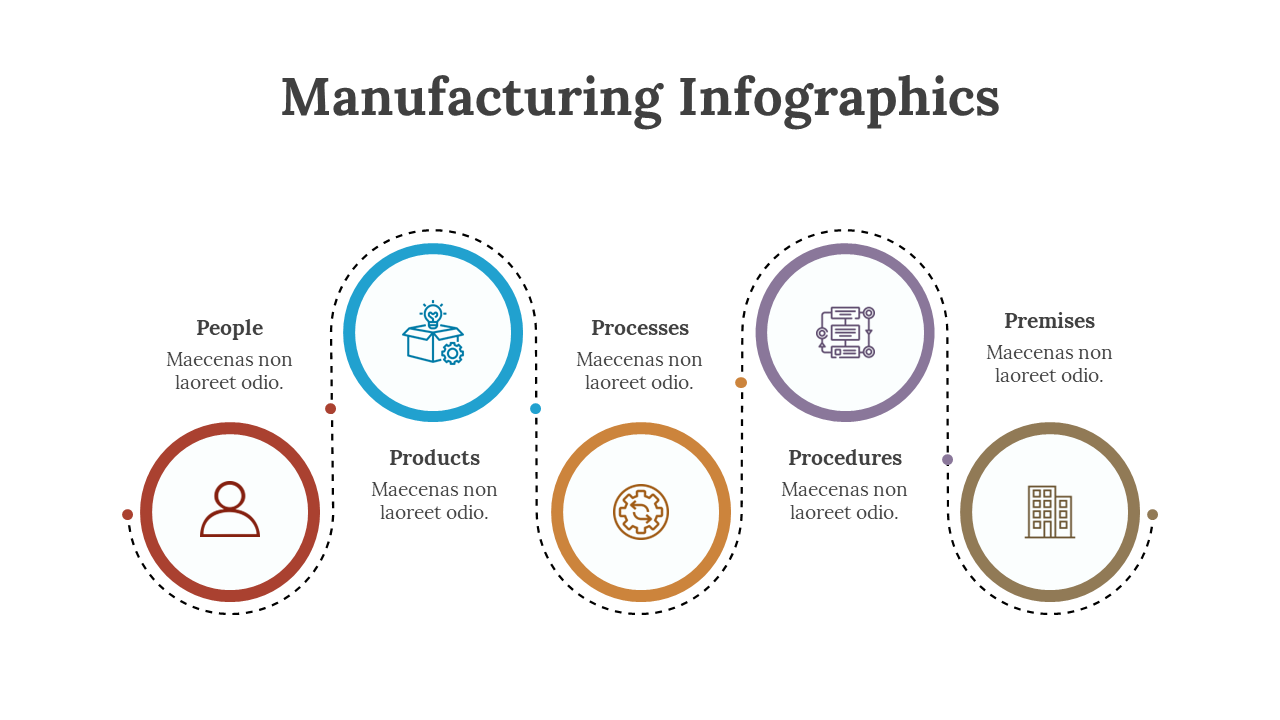 Manufacturing Infographics

People
Maecenas non laoreet odio.

Products
Maecenas non laoreet odio.

Processes
Maecenas non laoreet odio.

Procedures
Maecenas non laoreet odio.

Premises
Maecenas non laoreet odio.