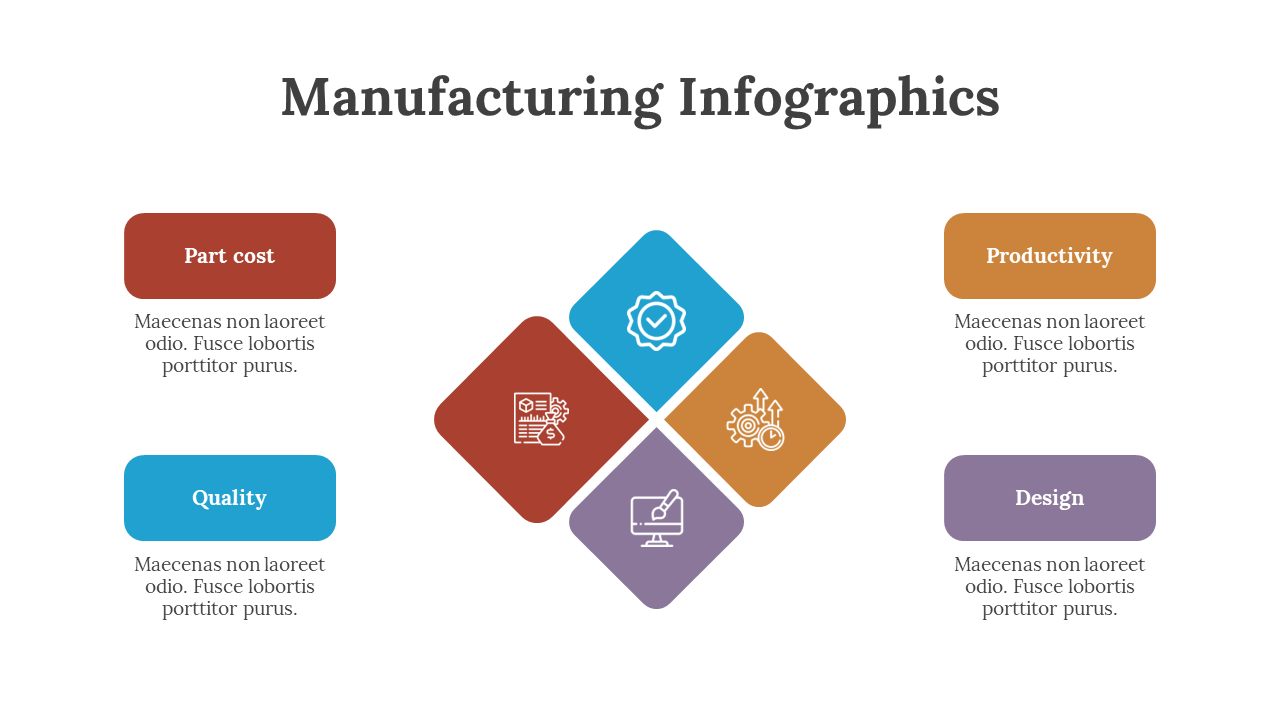 Manufacturing Infographics

Part cost

Maecenas non laoreet odio. Fusce lobortis porttitor purus.

Quality

Maecenas non laoreet odio. Fusce lobortis porttitor purus.

Productivity

Maecenas non laoreet odio. Fusce lobortis porttitor purus.

Design

Maecenas non laoreet odio. Fusce lobortis porttitor purus.