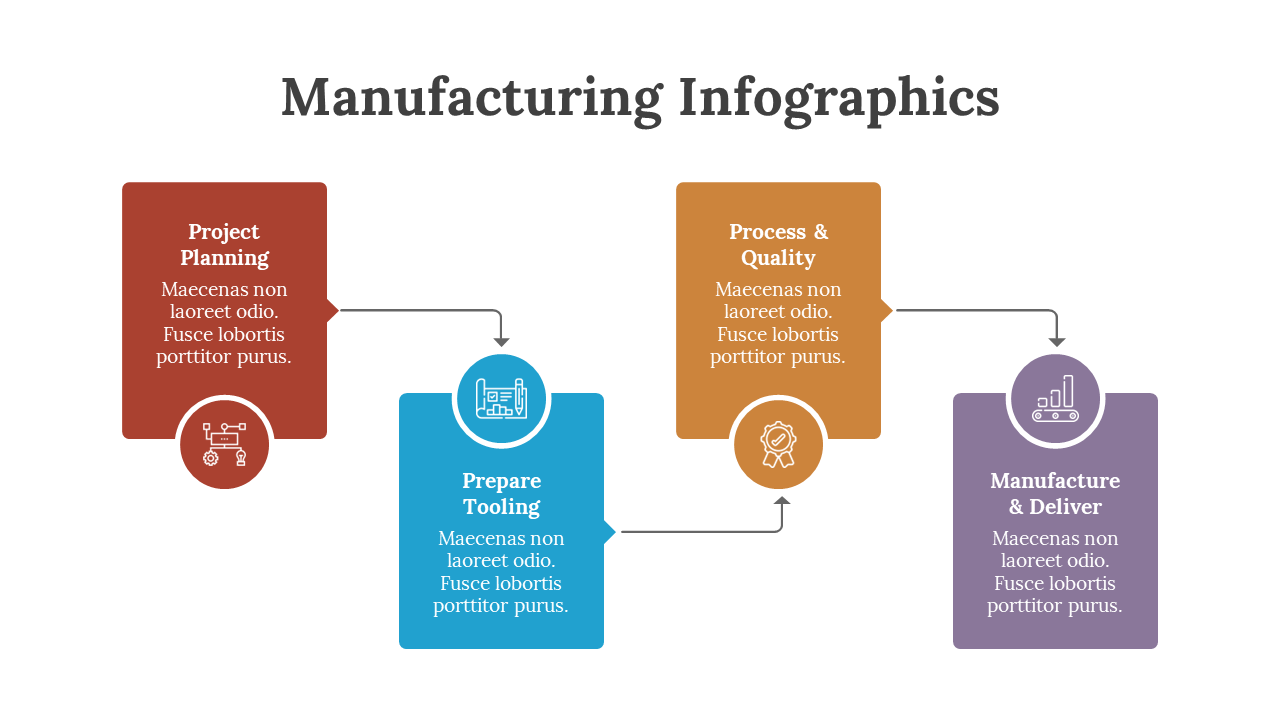 Manufacturing Infographics

Project Planning

Maecenas non laoreet odio. Fusce lobortis porttitor purus.

Prepare Tooling

Maecenas non laoreet odio. Fusce lobortis porttitor purus.

Process & Quality

Maecenas non laoreet odio. Fusce lobortis porttitor purus.

Manufacture & Deliver

Maecenas non laoreet odio. Fusce lobortis porttitor purus.