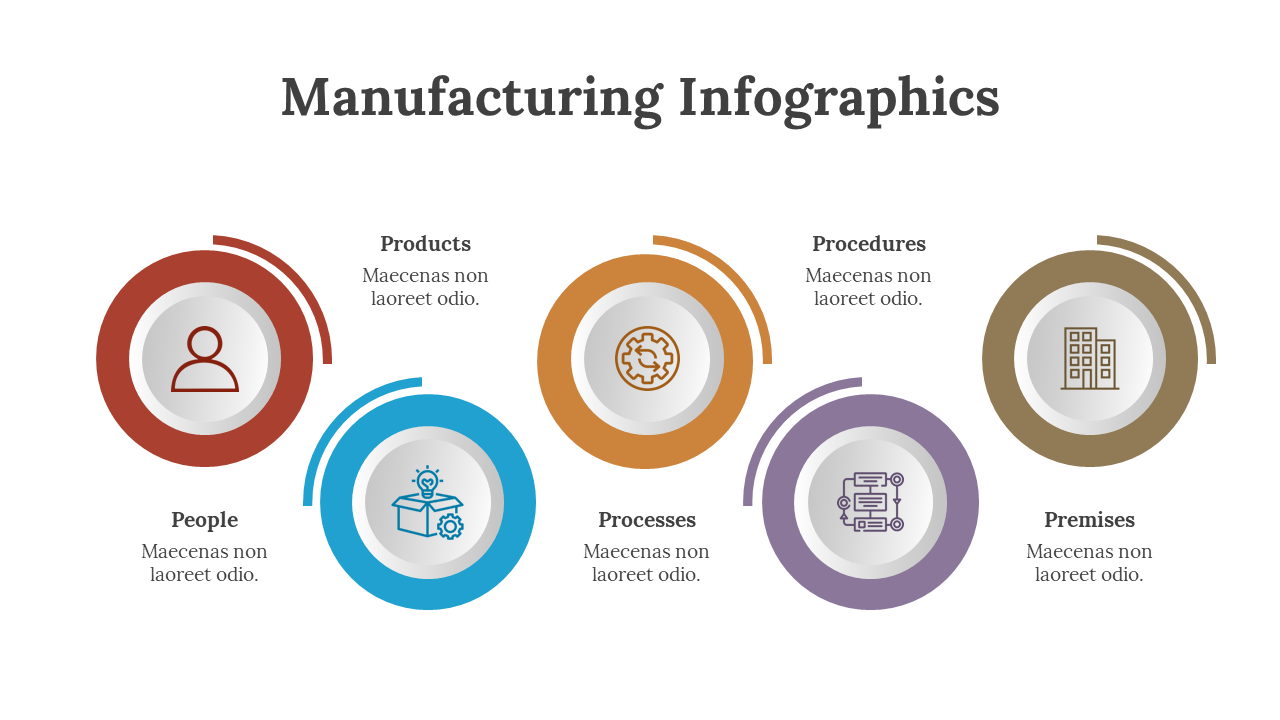 Manufacturing Infographics

Products
Maecenas non laoreet odio.

Procedures
Maecenas non laoreet odio.

People
Maecenas non laoreet odio.

Processes
Maecenas non laoreet odio.

Premises
Maecenas non laoreet odio.