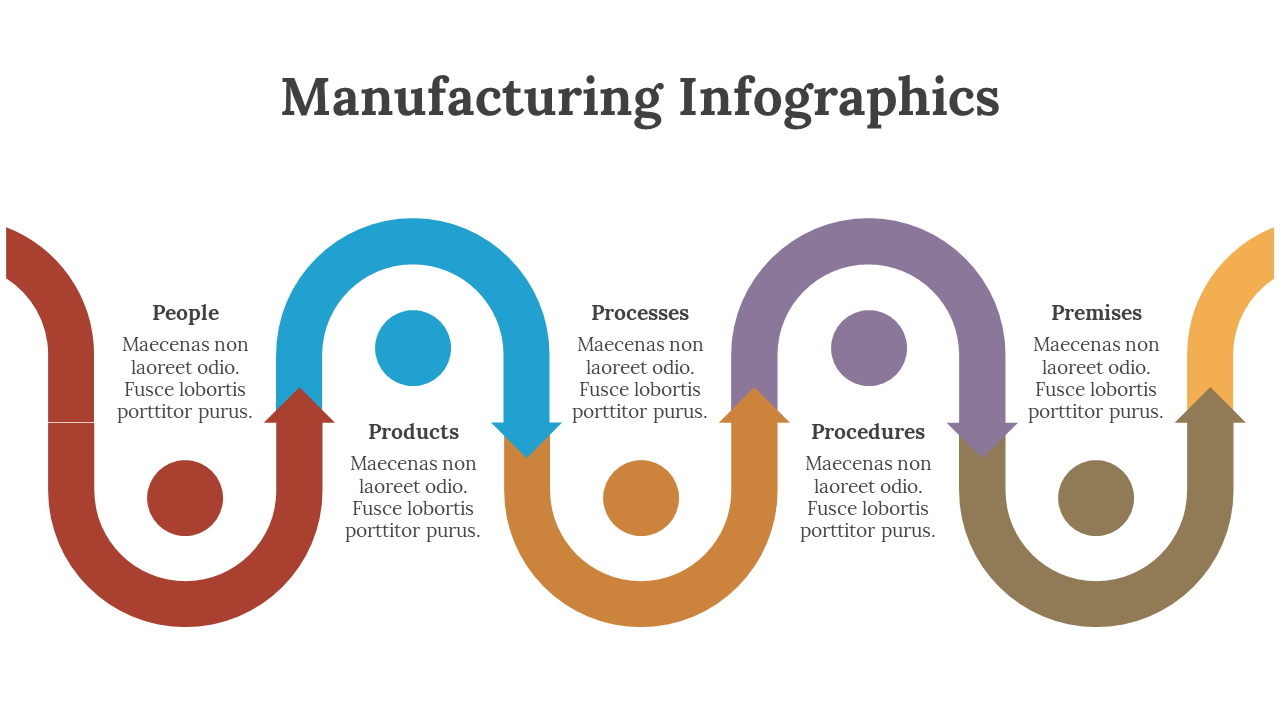 Manufacturing Infographics

People
Maecenas non laoreet odio. Fusce lobortis porttitor purus.

Products
Maecenas non laoreet odio. Fusce lobortis porttitor purus.

Processes
Maecenas non laoreet odio. Fusce lobortis porttitor purus.

Procedures
Maecenas non laoreet odio. Fusce lobortis porttitor purus.

Premises
Maecenas non laoreet odio. Fusce lobortis porttitor purus.