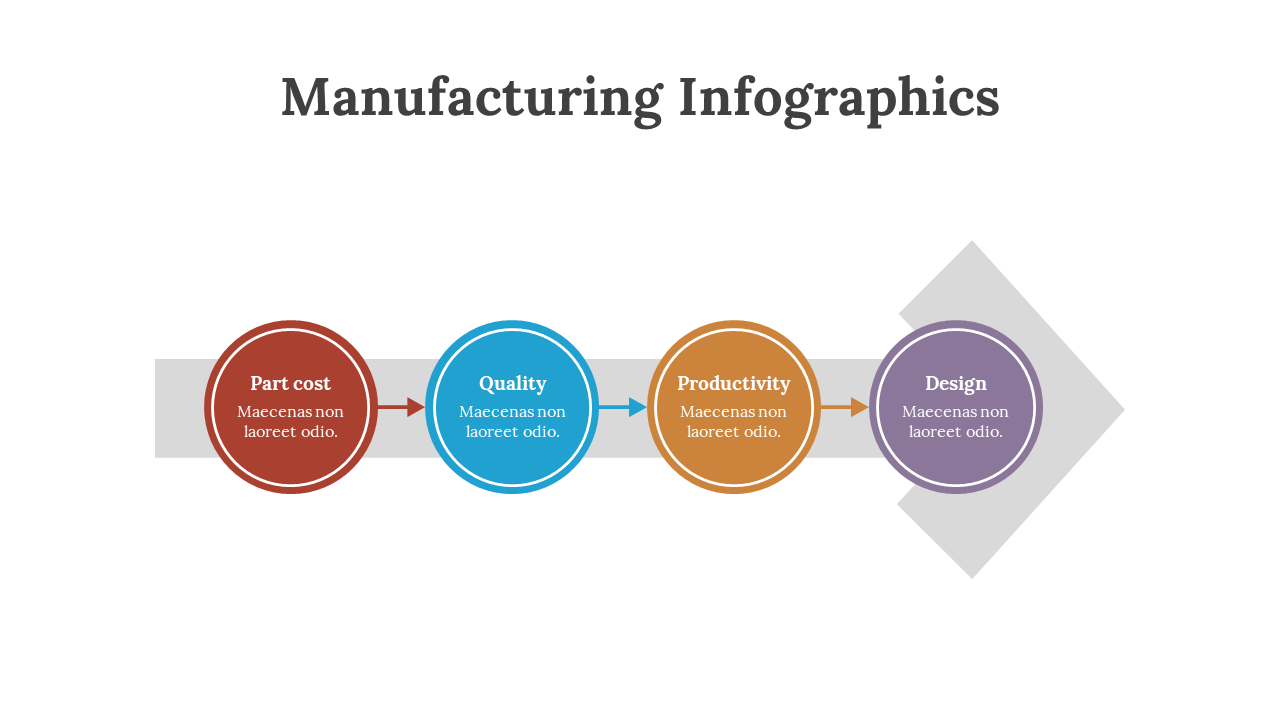 Manufacturing Infographics

Part cost
Maecenas non laoreet odio.

Quality
Maecenas non laoreet odio.

Productivity
Maecenas non laoreet odio.

Design
Maecenas non laoreet odio.