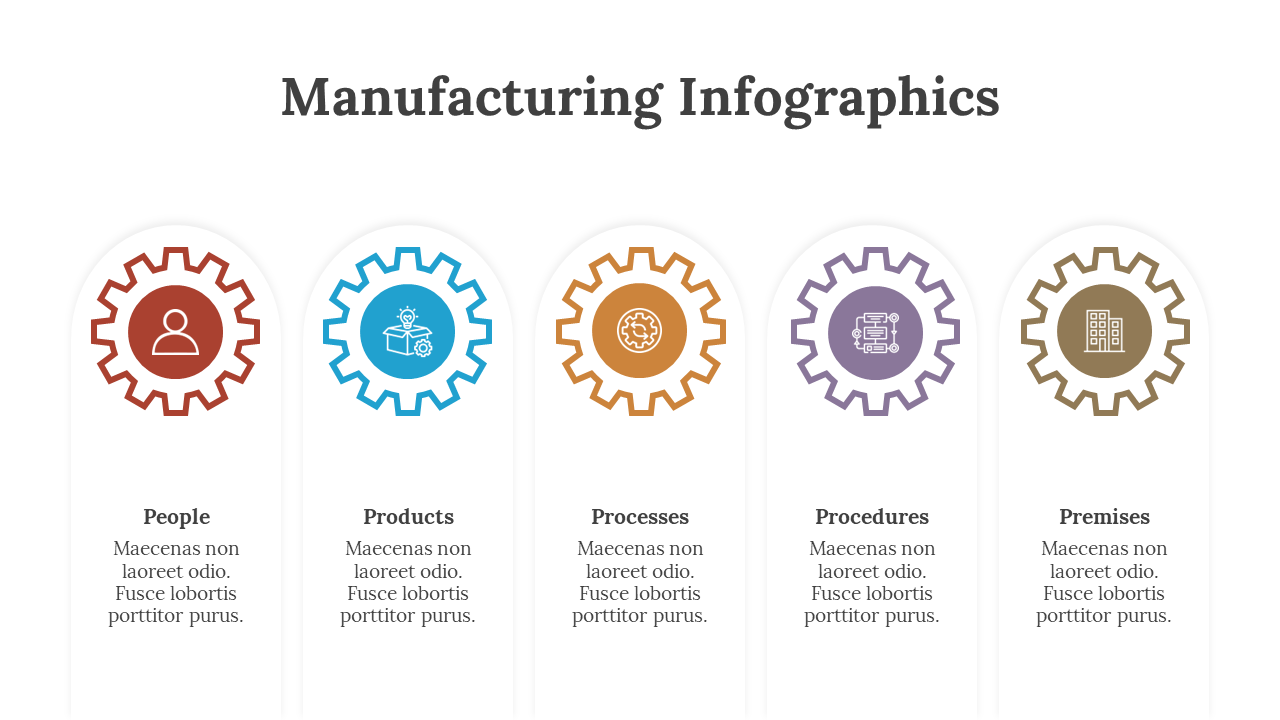 Manufacturing Infographics

People
Maecenas non laoreet odio. Fusce lobortis porttitor purus.

Products
Maecenas non laoreet odio. Fusce lobortis porttitor purus.

Processes
Maecenas non laoreet odio. Fusce lobortis porttitor purus.

Procedures
Maecenas non laoreet odio. Fusce lobortis porttitor purus.

Premises
Maecenas non laoreet odio. Fusce lobortis porttitor purus.