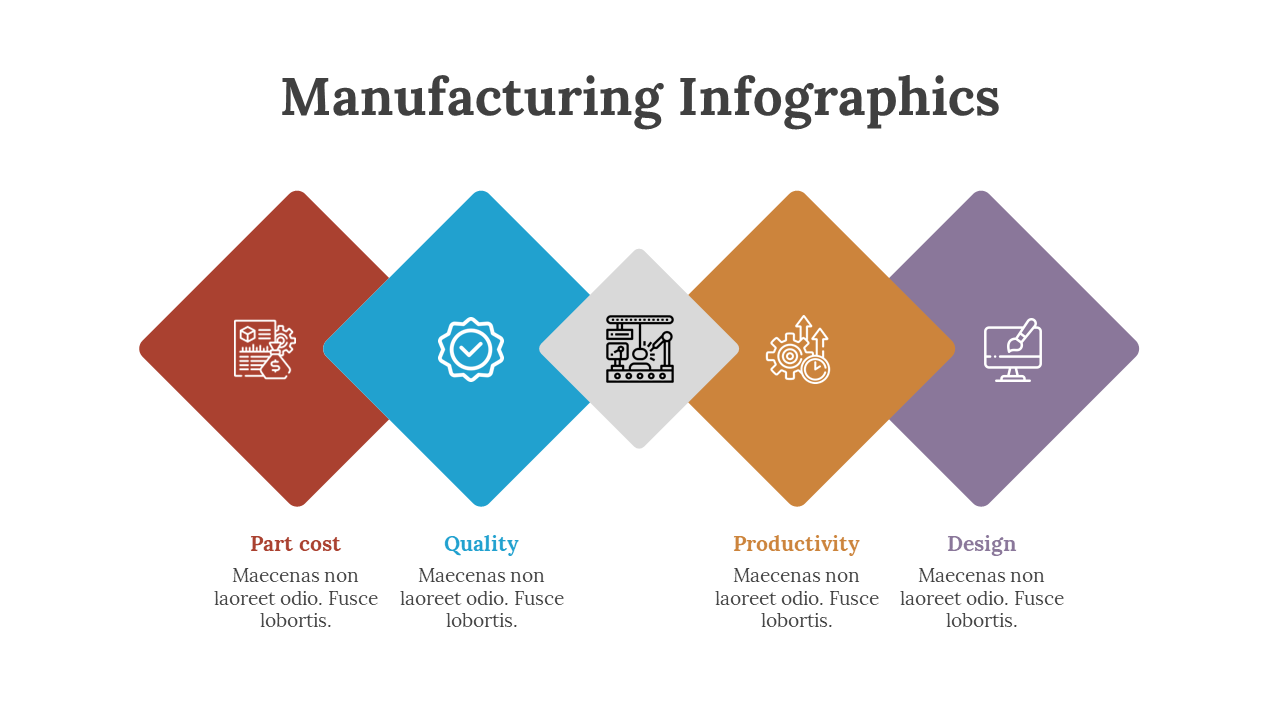 Manufacturing Infographics

Part cost
Maecenas non laoreet odio. Fusce lobortis.

Quality
Maecenas non laoreet odio. Fusce lobortis.

Productivity
Maecenas non laoreet odio. Fusce lobortis.

Design
Maecenas non laoreet odio. Fusce lobortis.