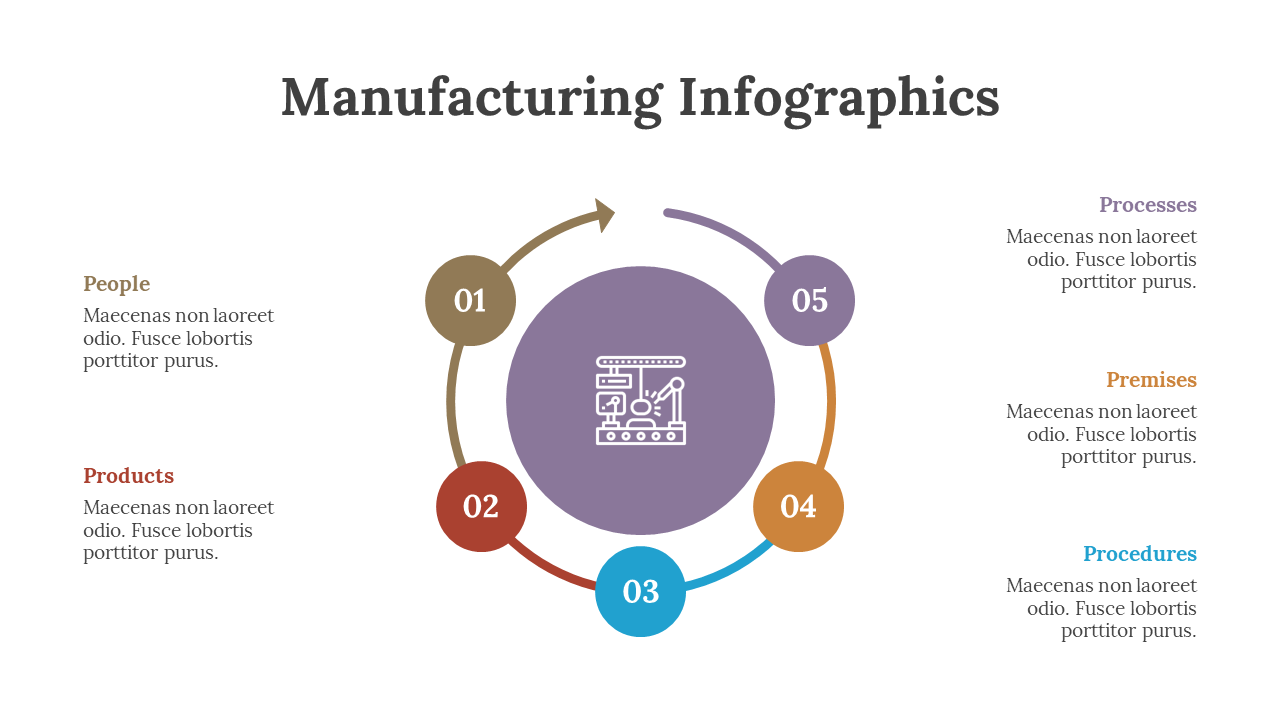 Manufacturing Infographics

People
Maecenas non laoreet odio. Fusce lobortis porttitor purus.

Products
Maecenas non laoreet odio. Fusce lobortis porttitor purus.

01

02

03

04

05

Processes
Maecenas non laoreet odio. Fusce lobortis porttitor purus.

Premises
Maecenas non laoreet odio. Fusce lobortis porttitor purus.

Procedures
Maecenas non laoreet odio. Fusce lobortis porttitor purus.