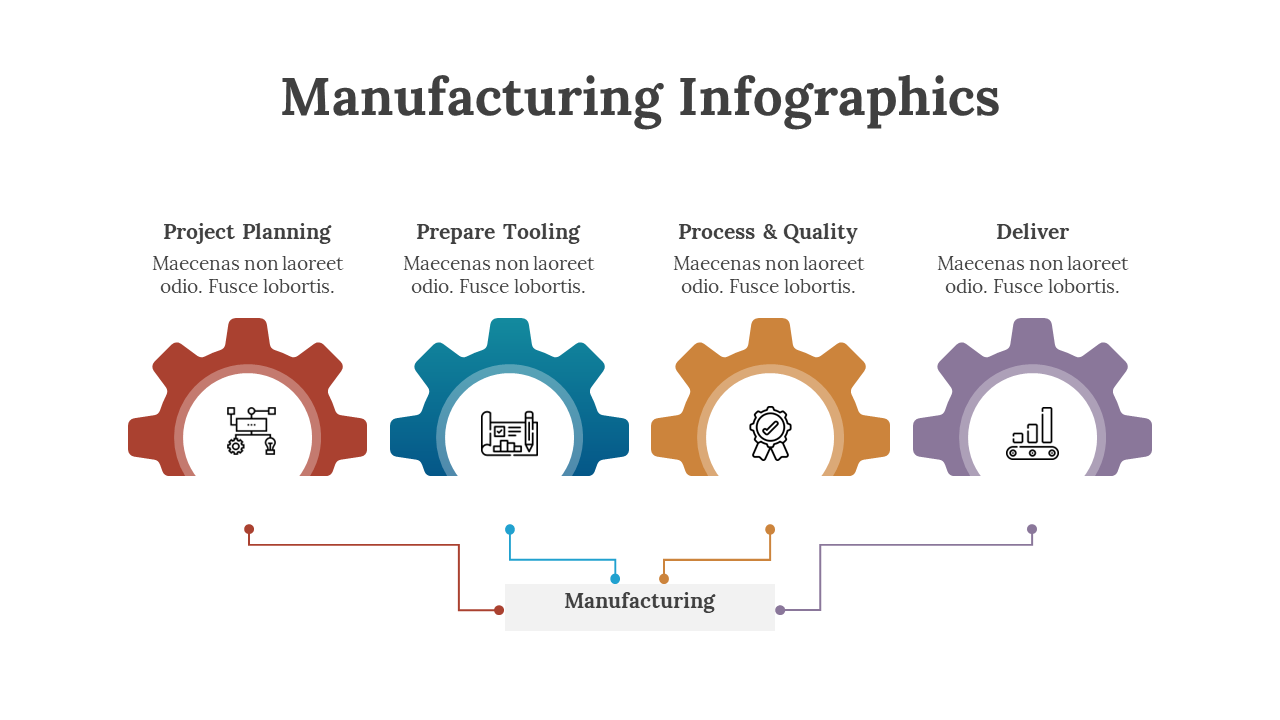 Manufacturing Infographics

Project Planning
Maecenas non laoreet odio. Fusce lobortis.

Prepare Tooling
Maecenas non laoreet odio. Fusce lobortis.

Process & Quality
Maecenas non laoreet odio. Fusce lobortis.

Deliver
Maecenas non laoreet odio. Fusce lobortis.

Manufacturing