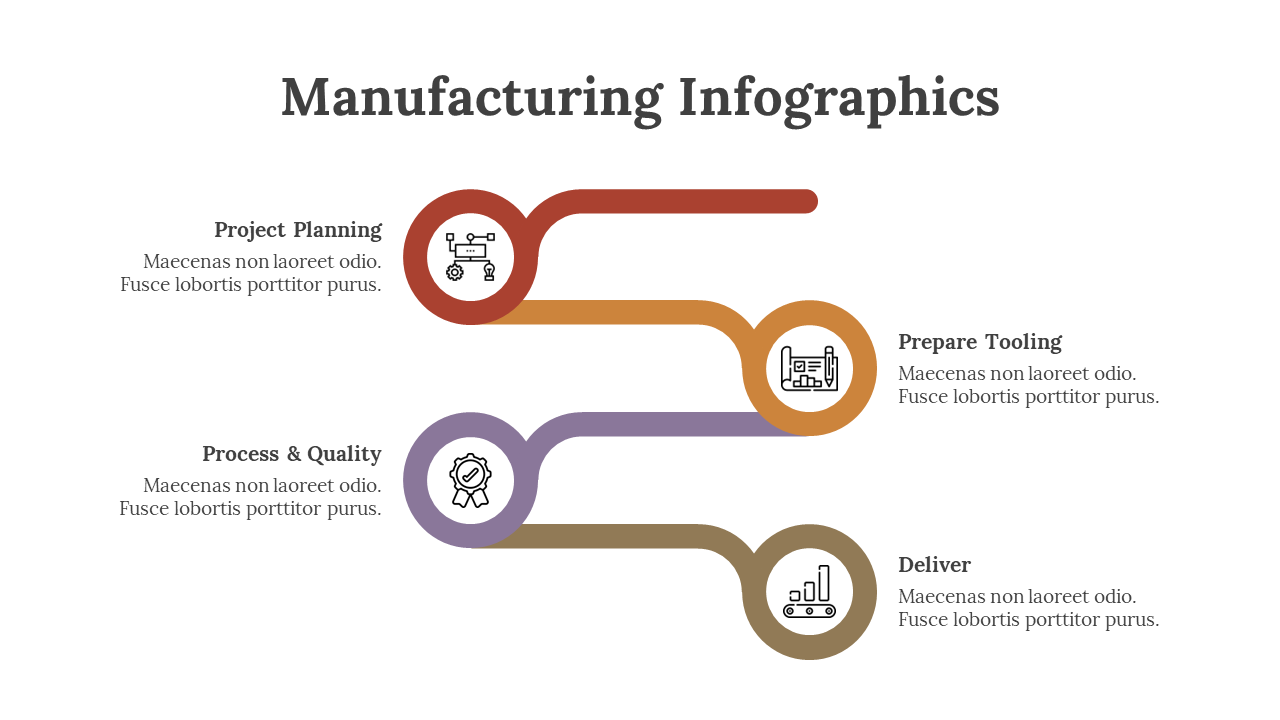 Manufacturing Infographics

Project Planning
Maecenas non laoreet odio. Fusce lobortis porttitor purus.

Prepare Tooling
Maecenas non laoreet odio. Fusce lobortis porttitor purus.

Process & Quality
Maecenas non laoreet odio. Fusce lobortis porttitor purus.

Deliver
Maecenas non laoreet odio. Fusce lobortis porttitor purus.