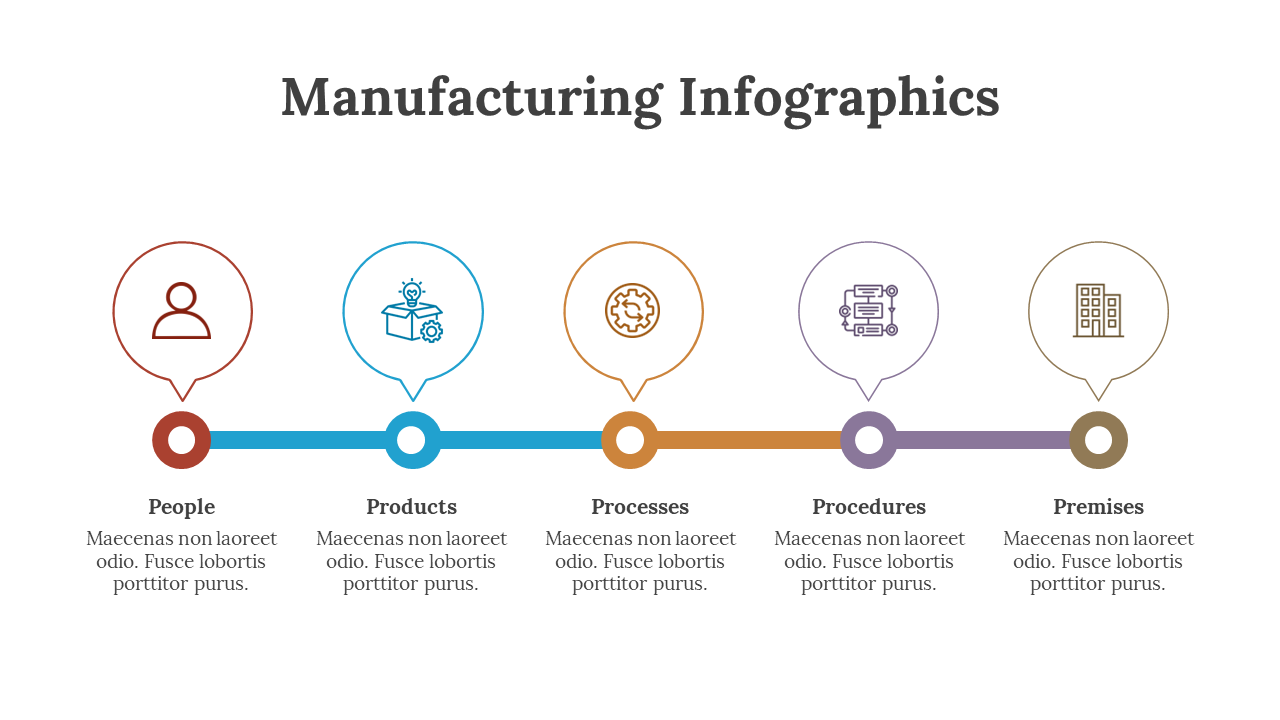 Manufacturing Infographics

People

Maecenas non laoreet odio. Fusce lobortis porttitor purus.

Products

Maecenas non laoreet odio. Fusce lobortis porttitor purus.

Processes

Maecenas non laoreet odio. Fusce lobortis porttitor purus.

Procedures

Maecenas non laoreet odio. Fusce lobortis porttitor purus.

Premises

Maecenas non laoreet odio. Fusce lobortis porttitor purus.