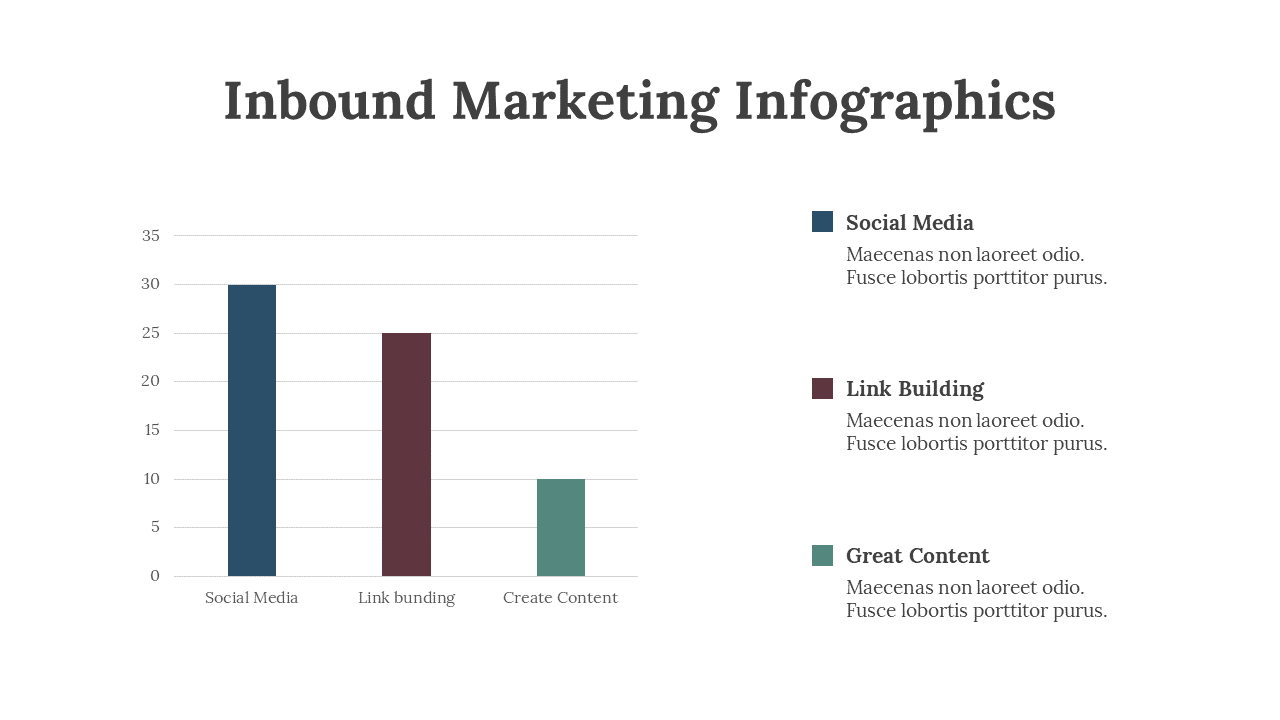 Inbound Marketing Infographics

35
30
25
20
15
10
5
0

Social Media
Link bunding
Create Content

Social Media
Maecenas non laoreet odio. Fusce lobortis porttitor purus.

Link Building
Maecenas non laoreet odio. Fusce lobortis porttitor purus.

Great Content
Maecenas non laoreet odio. Fusce lobortis porttitor purus.