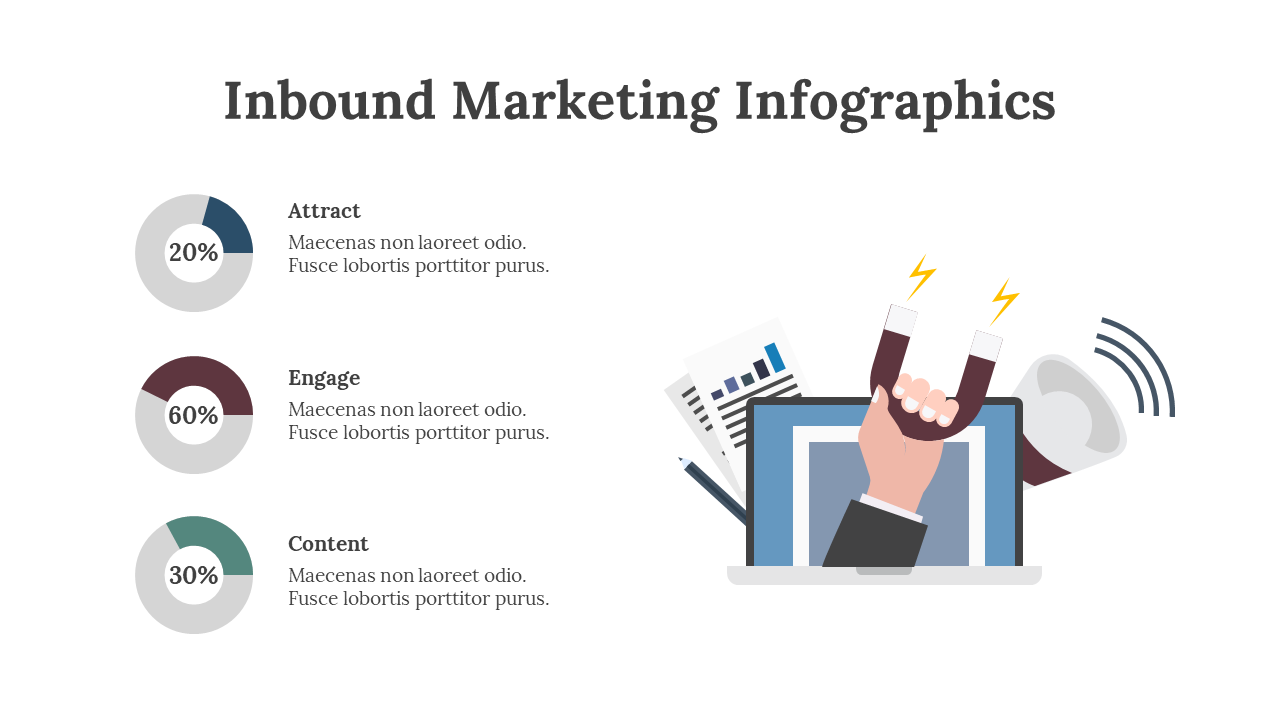 Inbound Marketing Infographics

20%

Attract
Maecenas non laoreet odio. Fusce lobortis porttitor purus.

60%

Engage
Maecenas non laoreet odio. Fusce lobortis porttitor purus.

30%

Content
Maecenas non laoreet odio. Fusce lobortis porttitor purus.