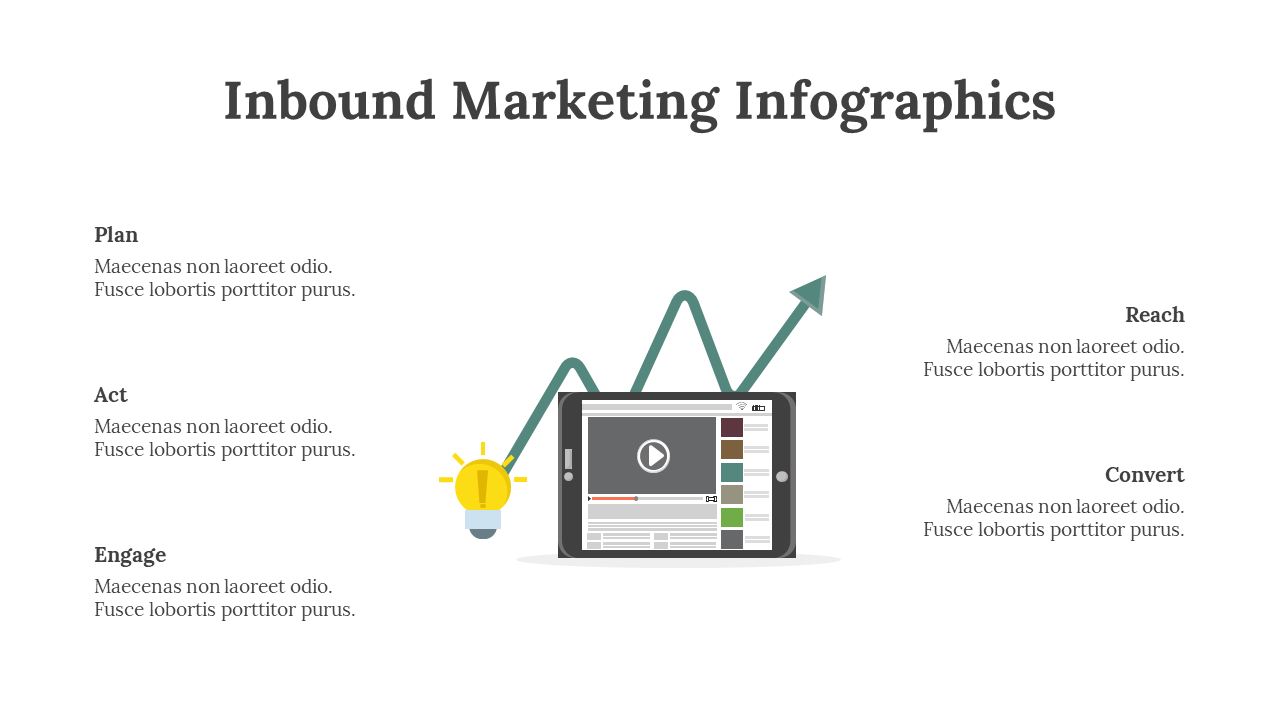 Inbound Marketing Infographics

Plan

Maecenas non laoreet odio. Fusce lobortis porttitor purus.

Act

Maecenas non laoreet odio. Fusce lobortis porttitor purus.

Engage

Maecenas non laoreet odio. Fusce lobortis porttitor purus.

Reach

Maecenas non laoreet odio. Fusce lobortis porttitor purus.

Convert

Maecenas non laoreet odio. Fusce lobortis porttitor purus.