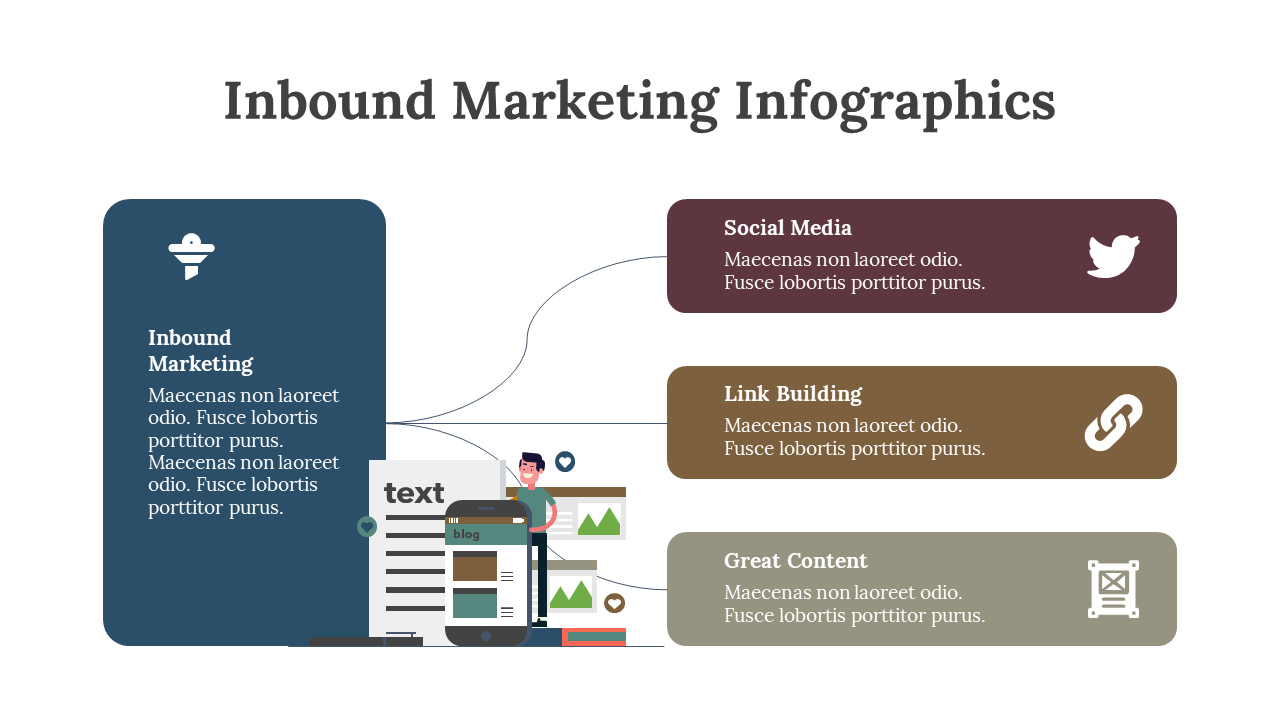 Inbound Marketing Infographics

Inbound Marketing

Maecenas non laoreet odio. Fusce lobortis porttitor purus. Maecenas non laoreet odio. Fusce lobortis porttitor purus.

text

blog

Social Media

Maecenas non laoreet odio. Fusce lobortis porttitor purus.

Link Building

Maecenas non laoreet odio. Fusce lobortis porttitor purus.

Great Content

Maecenas non laoreet odio. Fusce lobortis porttitor purus.