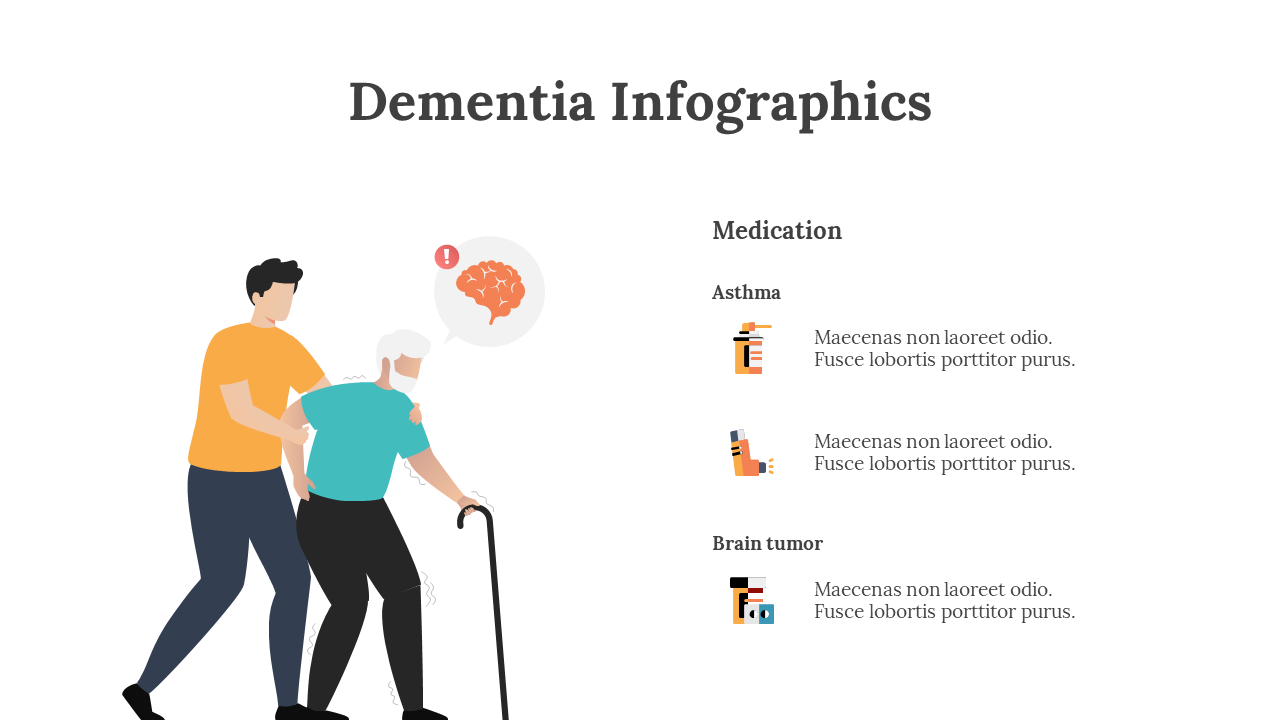 Dementia Infographics

Medication

Asthma

Maecenas non laoreet odio. Fusce lobortis porttitor purus.

Maecenas non laoreet odio. Fusce lobortis porttitor purus.

Brain tumor

Maecenas non laoreet odio. Fusce lobortis porttitor purus.