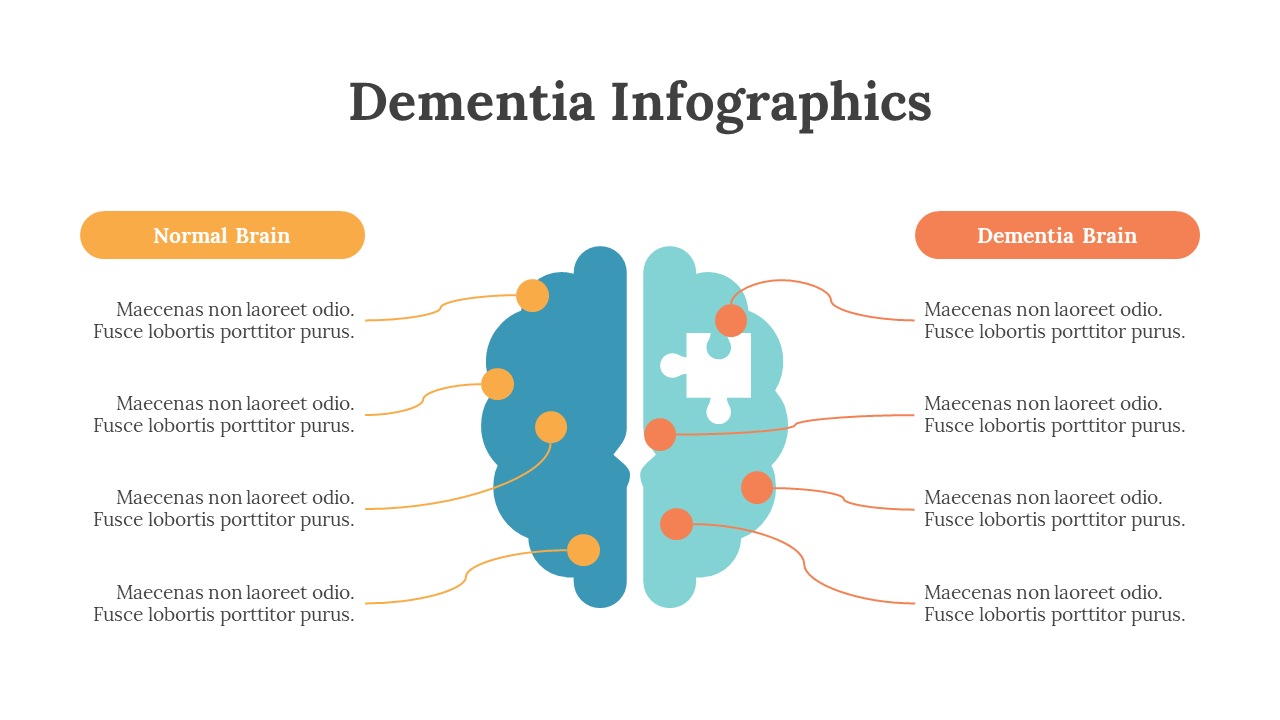 Dementia Infographics

Normal Brain

Maecenas non laoreet odio. Fusce lobortis porttitor purus.

Maecenas non laoreet odio. Fusce lobortis porttitor purus.

Maecenas non laoreet odio. Fusce lobortis porttitor purus.

Maecenas non laoreet odio. Fusce lobortis porttitor purus.

Dementia Brain

Maecenas non laoreet odio. Fusce lobortis porttitor purus.

Maecenas non laoreet odio. Fusce lobortis porttitor purus.

Maecenas non laoreet odio. Fusce lobortis porttitor purus.

Maecenas non laoreet odio. Fusce lobortis porttitor purus.