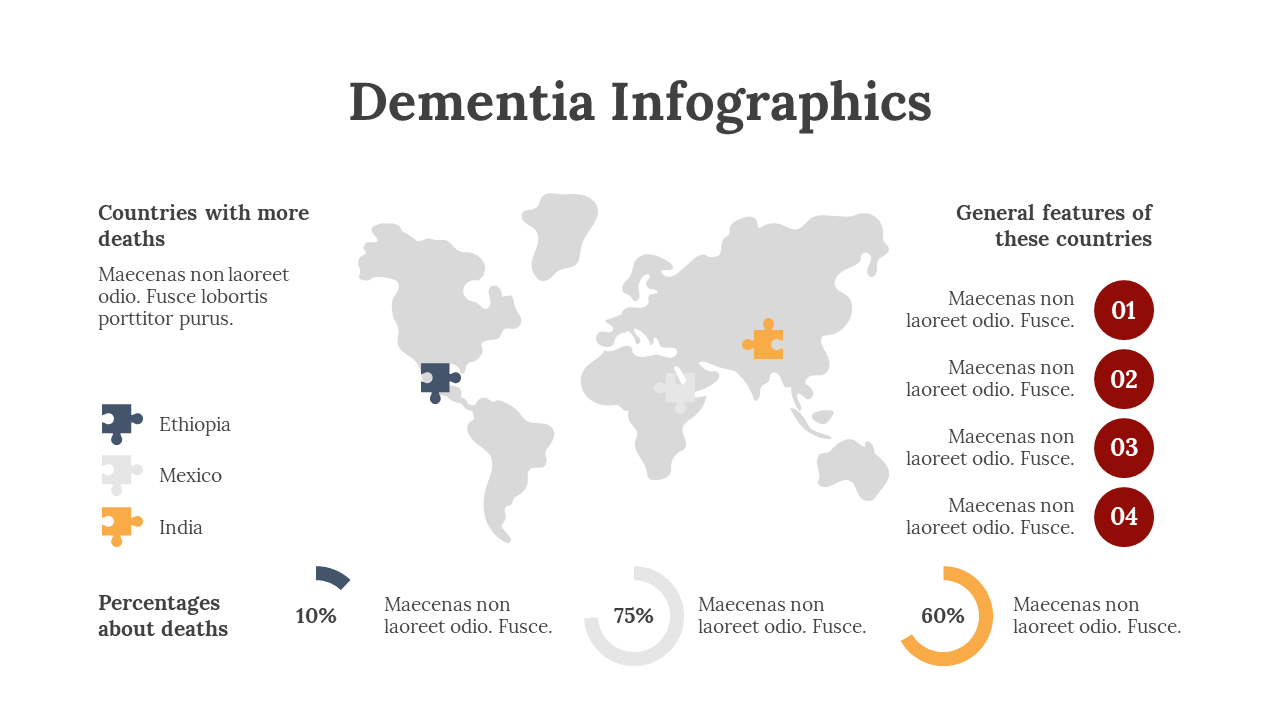 Dementia Infographics

Countries with more deaths

Maecenas non laoreet odio. Fusce lobortis porttitor purus.

Ethiopia

Mexico

India

General features of these countries

Maecenas non laoreet odio. Fusce.

01

Maecenas non laoreet odio. Fusce.

02

Maecenas non laoreet odio. Fusce.

03

Maecenas non laoreet odio. Fusce.

04

Percentages about deaths

10%

Maecenas non laoreet odio. Fusce.

75%

Maecenas non laoreet odio. Fusce.

60%

Maecenas non laoreet odio. Fusce.