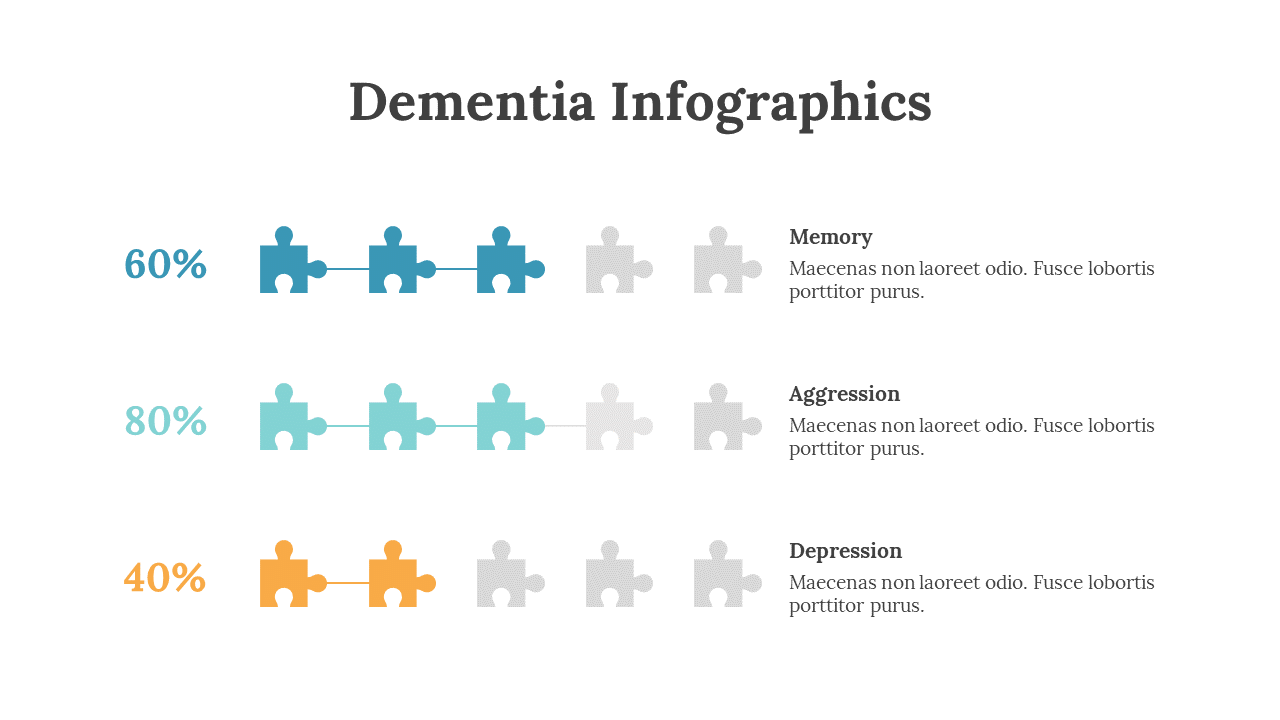 Dementia Infographics

60%

Memory
Maecenas non laoreet odio. Fusce lobortis porttitor purus.

80%

Aggression
Maecenas non laoreet odio. Fusce lobortis porttitor purus.

40%

Depression
Maecenas non laoreet odio. Fusce lobortis porttitor purus.