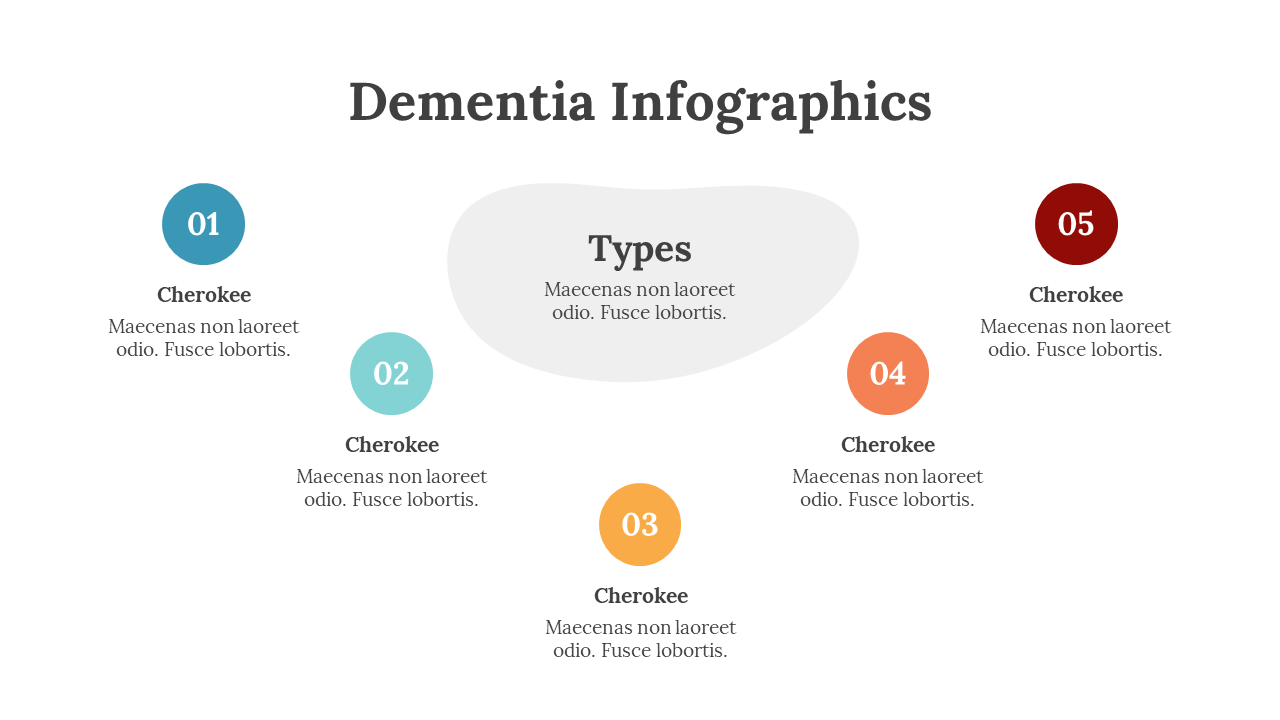 Dementia Infographics

Types
Maecenas non laoreet odio. Fusce lobortis.

01
Cherokee
Maecenas non laoreet odio. Fusce lobortis.

02
Cherokee
Maecenas non laoreet odio. Fusce lobortis.

03
Cherokee
Maecenas non laoreet odio. Fusce lobortis.

04
Cherokee
Maecenas non laoreet odio. Fusce lobortis.

05
Cherokee
Maecenas non laoreet odio. Fusce lobortis.