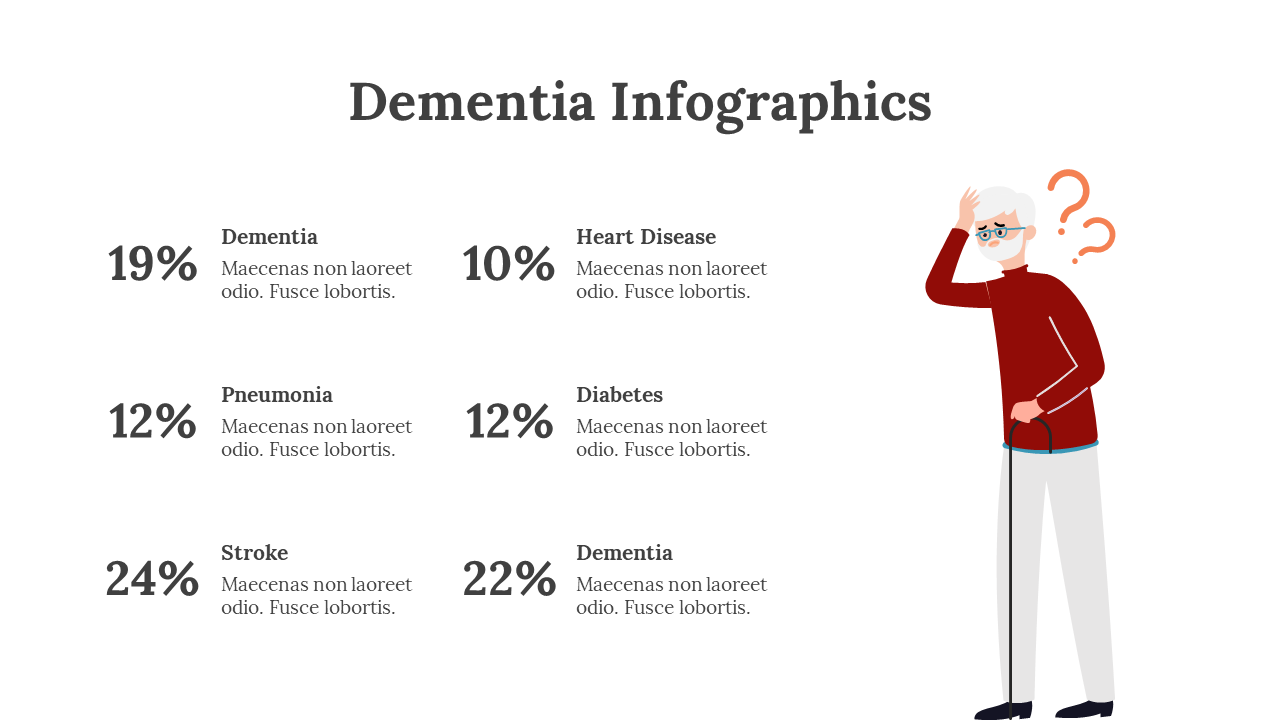 Dementia Infographics

19%
Dementia
Maecenas non laoreet odio. Fusce lobortis.

12%
Pneumonia
Maecenas non laoreet odio. Fusce lobortis.

24%
Stroke
Maecenas non laoreet odio. Fusce lobortis.

10%
Heart Disease
Maecenas non laoreet odio. Fusce lobortis.

12%
Diabetes
Maecenas non laoreet odio. Fusce lobortis.

22%
Dementia
Maecenas non laoreet odio. Fusce lobortis.