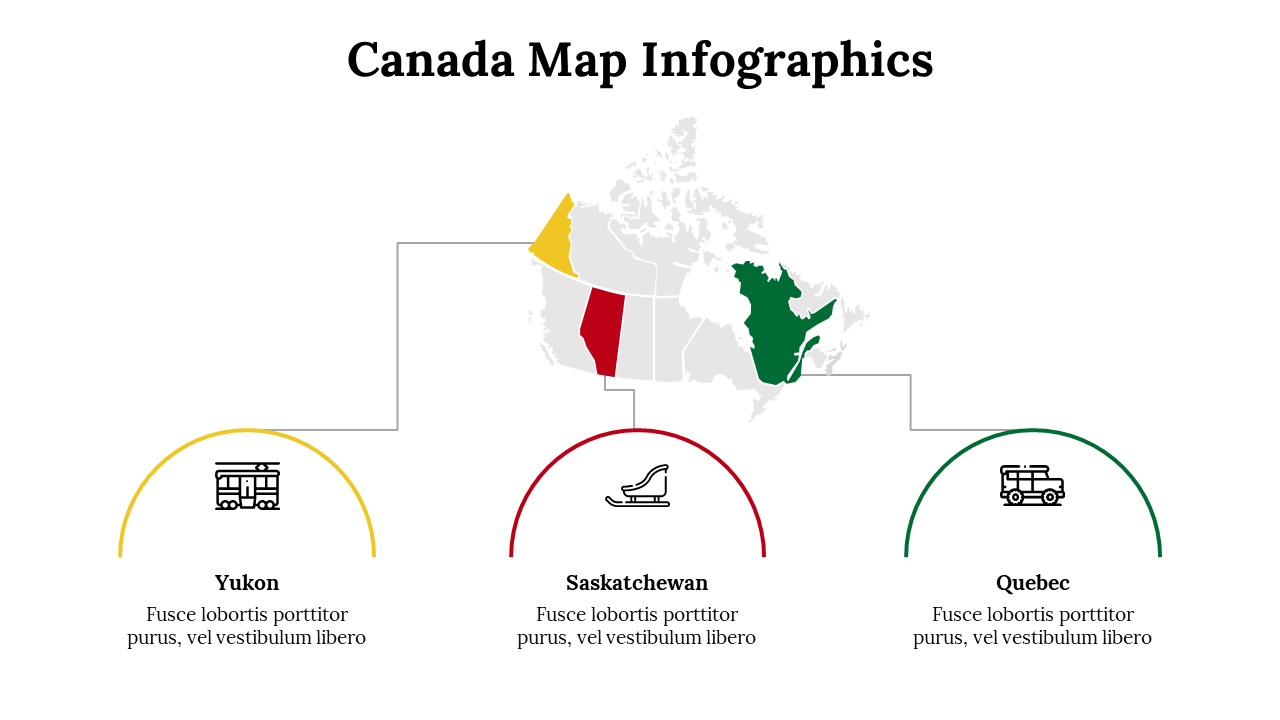 Canada Map Infographics

Yukon
Fusce lobortis porttitor purus, vel vestibulum libero

Saskatchewan
Fusce lobortis porttitor purus, vel vestibulum libero

Quebec
Fusce lobortis porttitor purus, vel vestibulum libero