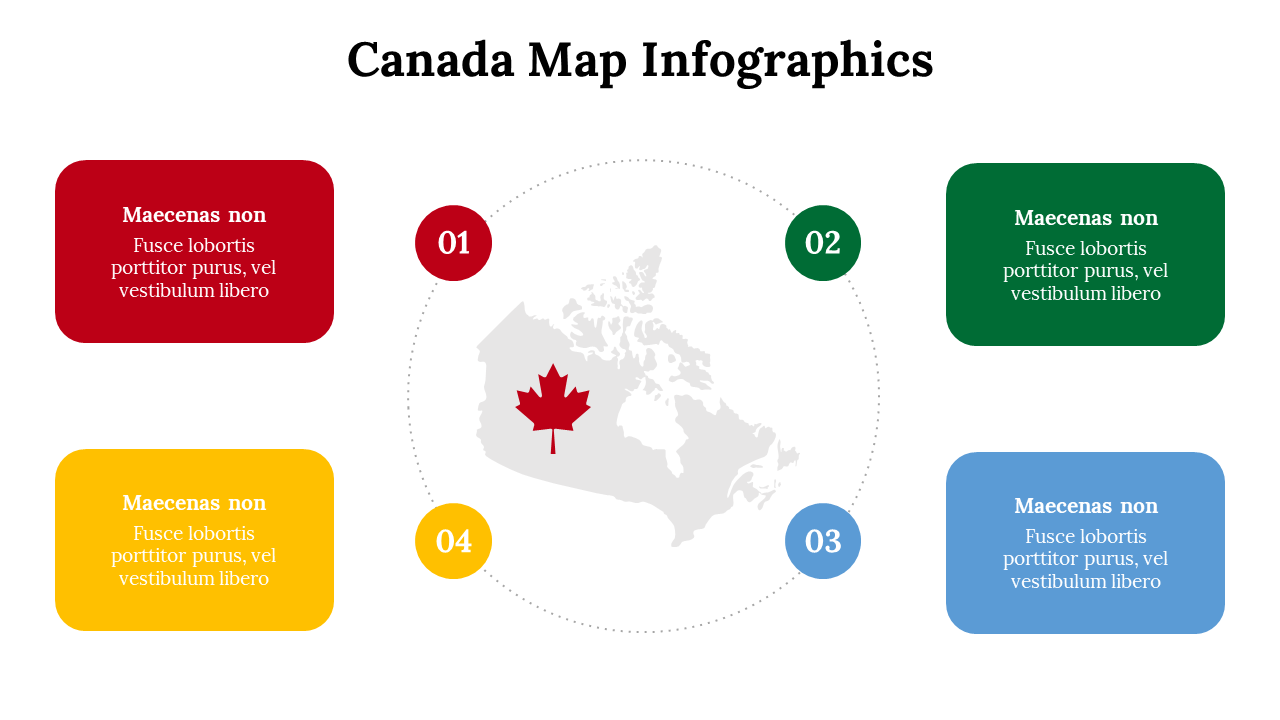 Canada Map Infographics

Maecenas non
Fusce lobortis porttitor purus, vel vestibulum libero

01

02

Maecenas non
Fusce lobortis porttitor purus, vel vestibulum libero

Maecenas non
Fusce lobortis porttitor purus, vel vestibulum libero

04

03

Maecenas non
Fusce lobortis porttitor purus, vel vestibulum libero