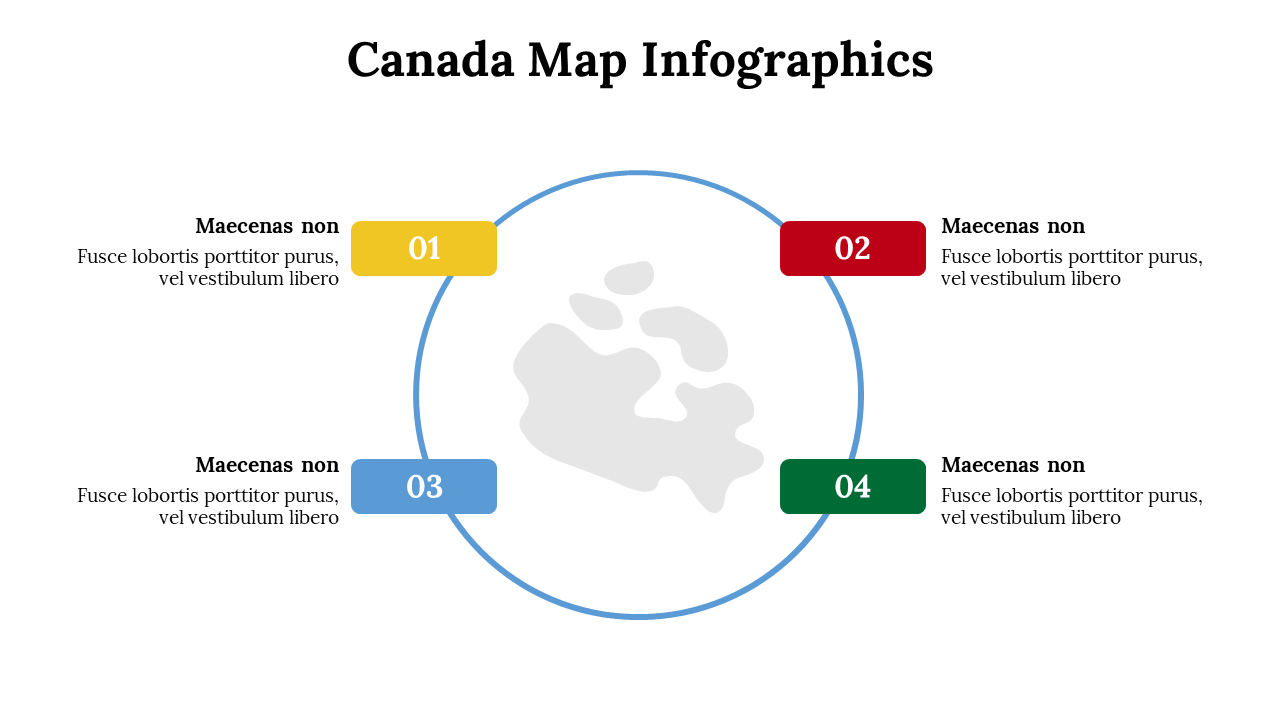 Canada Map Infographics

Maecenas non
Fusce lobortis porttitor purus, vel vestibulum libero

01

02

Maecenas non
Fusce lobortis porttitor purus, vel vestibulum libero

Maecenas non
Fusce lobortis porttitor purus, vel vestibulum libero

03

04

Maecenas non
Fusce lobortis porttitor purus, vel vestibulum libero