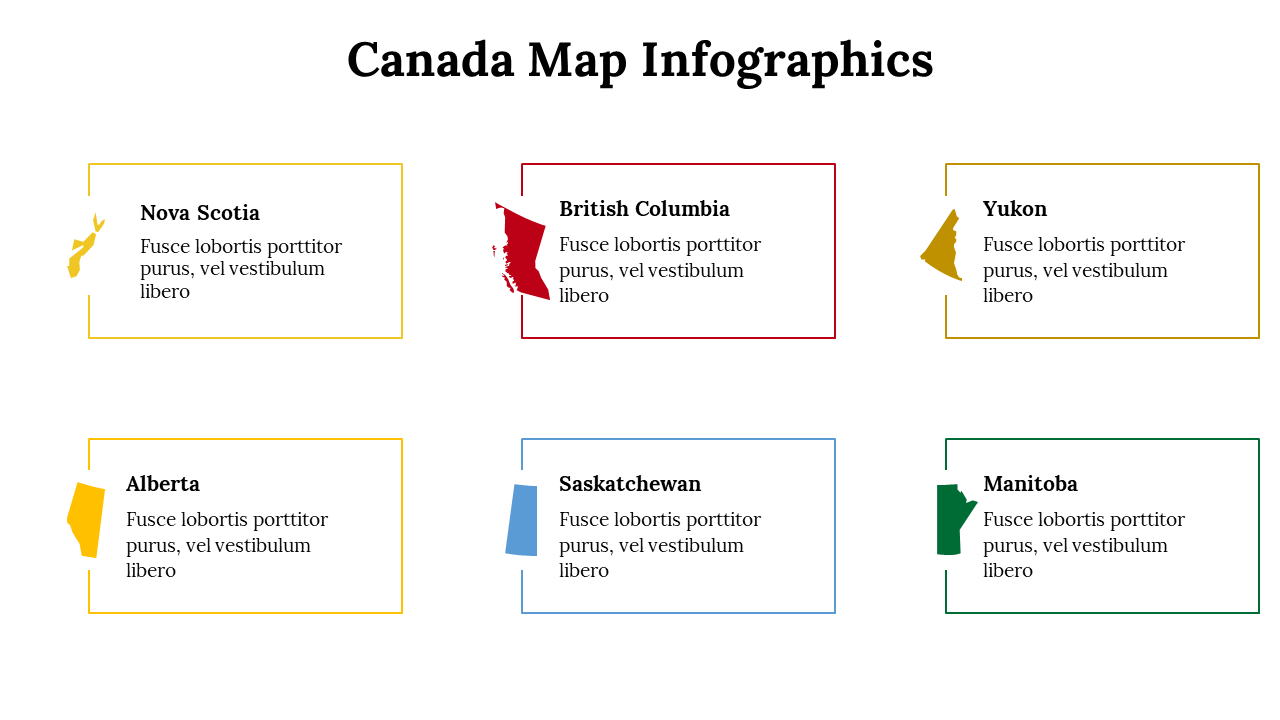 Canada Map Infographics

Nova Scotia
Fusce lobortis porttitor purus, vel vestibulum libero

British Columbia
Fusce lobortis porttitor purus, vel vestibulum libero

Yukon
Fusce lobortis porttitor purus, vel vestibulum libero

Alberta
Fusce lobortis porttitor purus, vel vestibulum libero

Saskatchewan
Fusce lobortis porttitor purus, vel vestibulum libero

Manitoba
Fusce lobortis porttitor purus, vel vestibulum libero