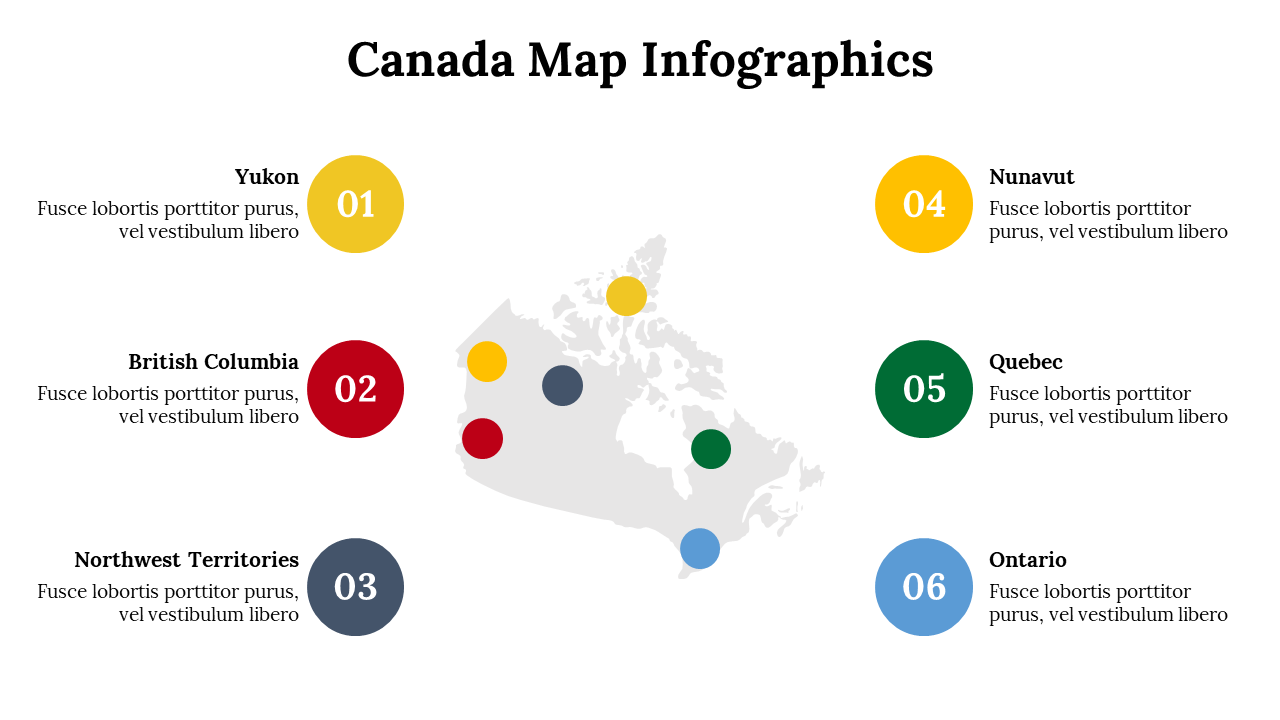 Canada Map Infographics

Yukon
Fusce lobortis porttitor purus, vel vestibulum libero

01

British Columbia
Fusce lobortis porttitor purus, vel vestibulum libero

02

Northwest Territories
Fusce lobortis porttitor purus, vel vestibulum libero

03

04

Nunavut
Fusce lobortis porttitor purus, vel vestibulum libero

05

Quebec
Fusce lobortis porttitor purus, vel vestibulum libero

06

Ontario
Fusce lobortis porttitor purus, vel vestibulum libero