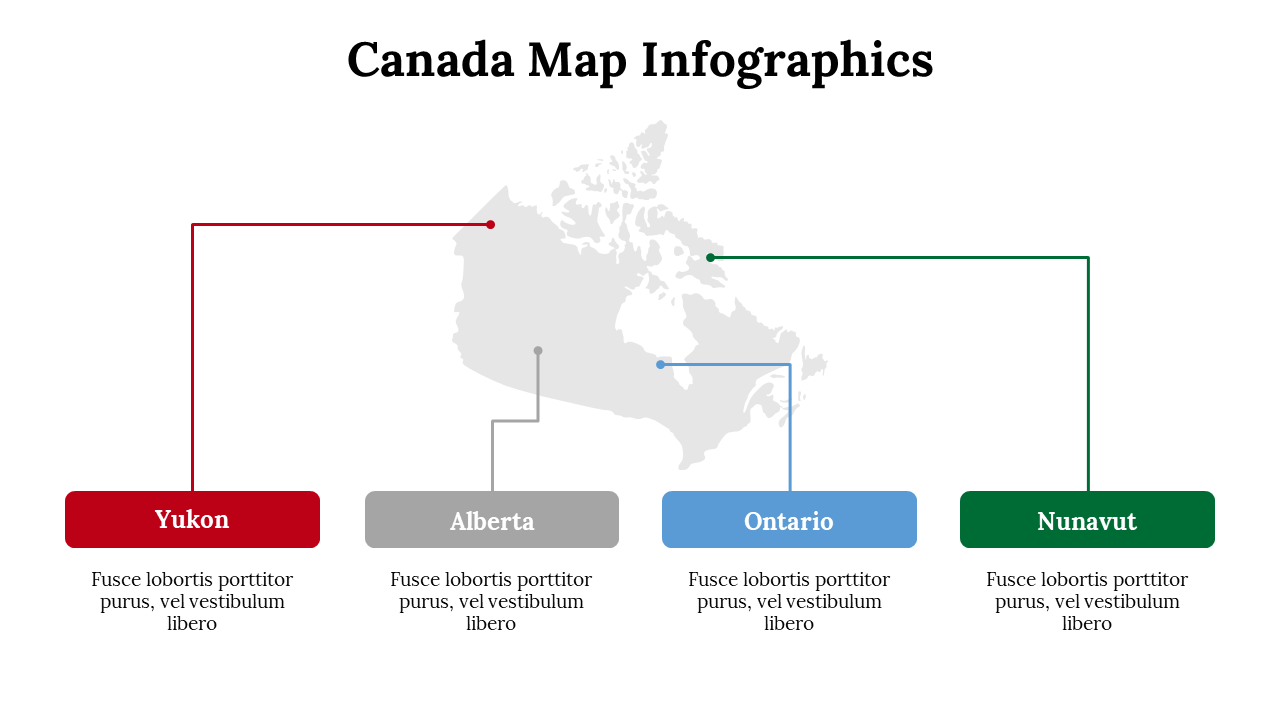 Canada Map Infographics

Yukon

Fusce lobortis porttitor purus, vel vestibulum libero

Alberta

Fusce lobortis porttitor purus, vel vestibulum libero

Ontario

Fusce lobortis porttitor purus, vel vestibulum libero

Nunavut

Fusce lobortis porttitor purus, vel vestibulum libero