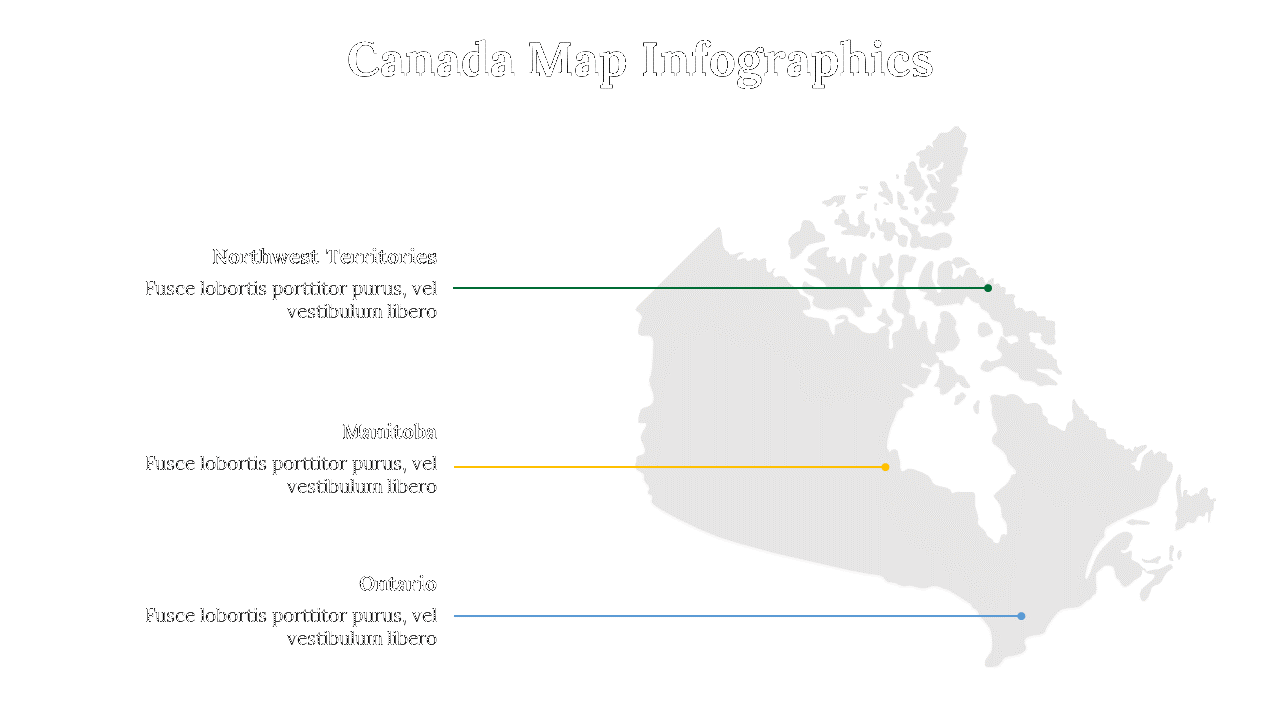 Canada Map Infographics

Northwest Territories

Fusce lobortis porttitor purus, vel vestibulum libero

Manitoba

Fusce lobortis porttitor purus, vel vestibulum libero

Ontario

Fusce lobortis porttitor purus, vel vestibulum libero