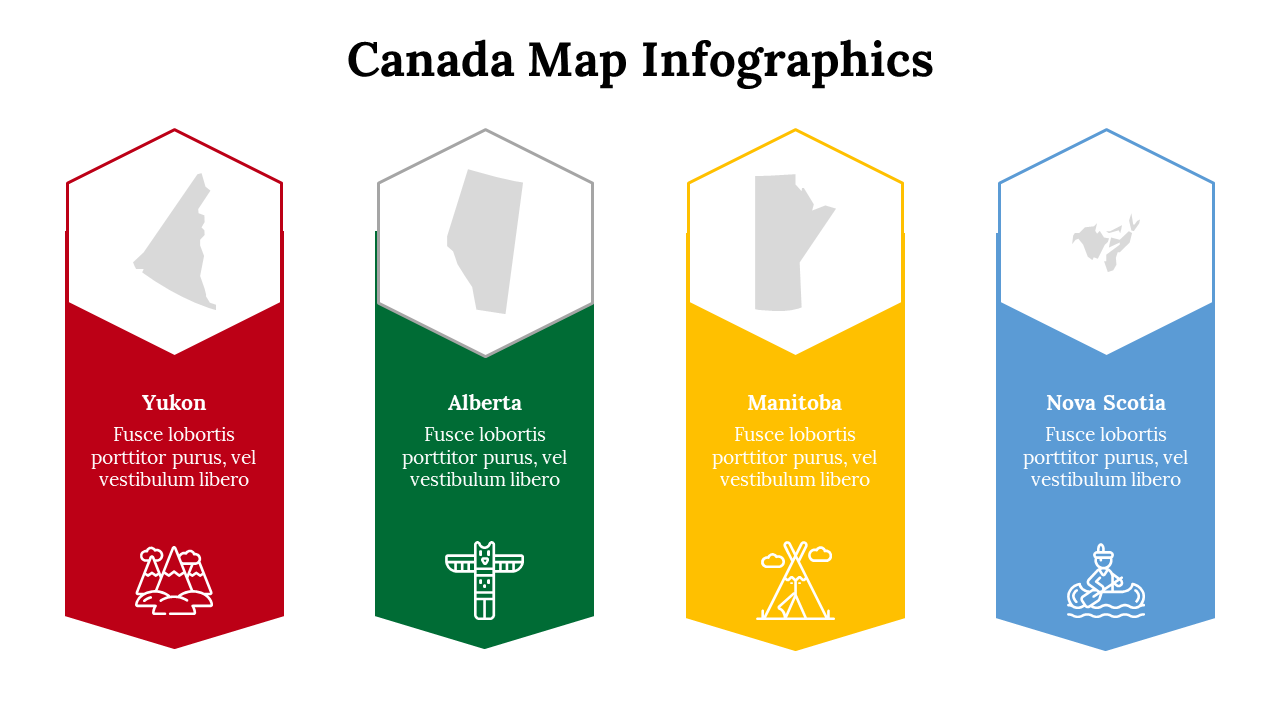 Canada Map Infographics

Yukon
Fusce lobortis porttitor purus, vel vestibulum libero

Alberta
Fusce lobortis porttitor purus, vel vestibulum libero

Manitoba
Fusce lobortis porttitor purus, vel vestibulum libero

Nova Scotia
Fusce lobortis porttitor purus, vel vestibulum libero