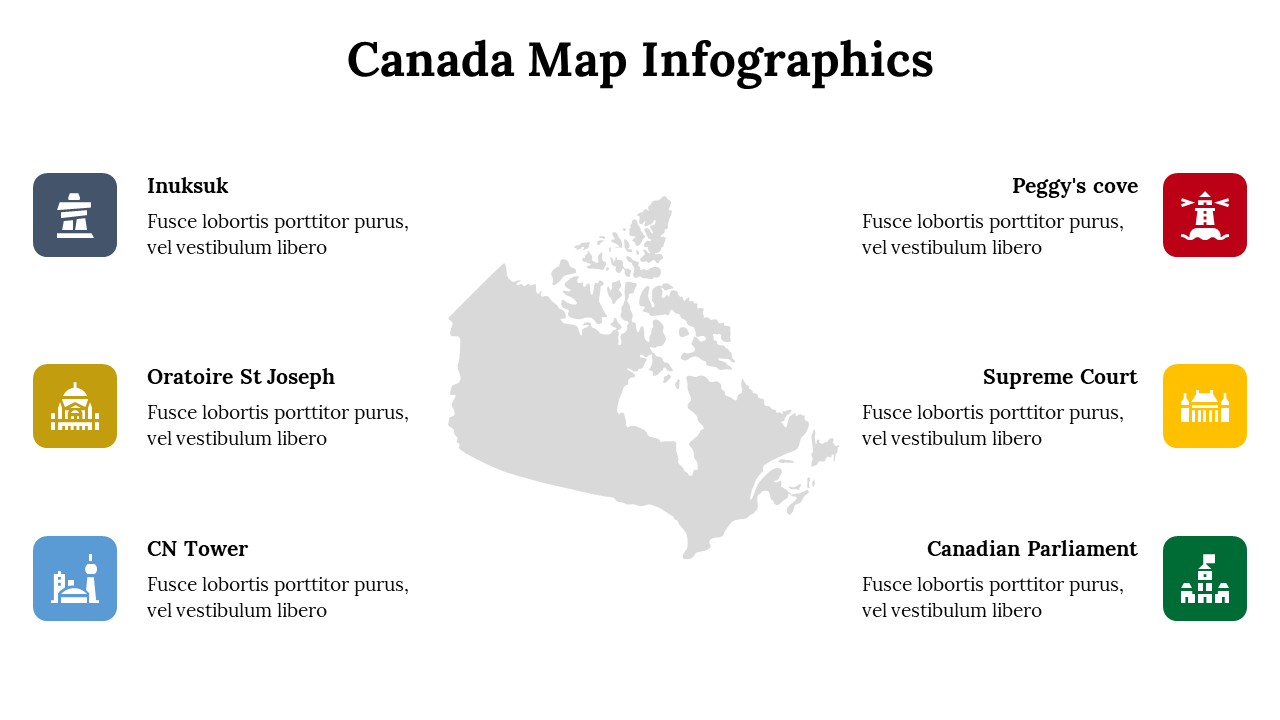 Canada Map Infographics

Inuksuk
Fusce lobortis porttitor purus, vel vestibulum libero

Oratoire St Joseph
Fusce lobortis porttitor purus, vel vestibulum libero

CN Tower
Fusce lobortis porttitor purus, vel vestibulum libero

Peggy's cove
Fusce lobortis porttitor purus, vel vestibulum libero

Supreme Court
Fusce lobortis porttitor purus, vel vestibulum libero

Canadian Parliament
Fusce lobortis porttitor purus, vel vestibulum libero